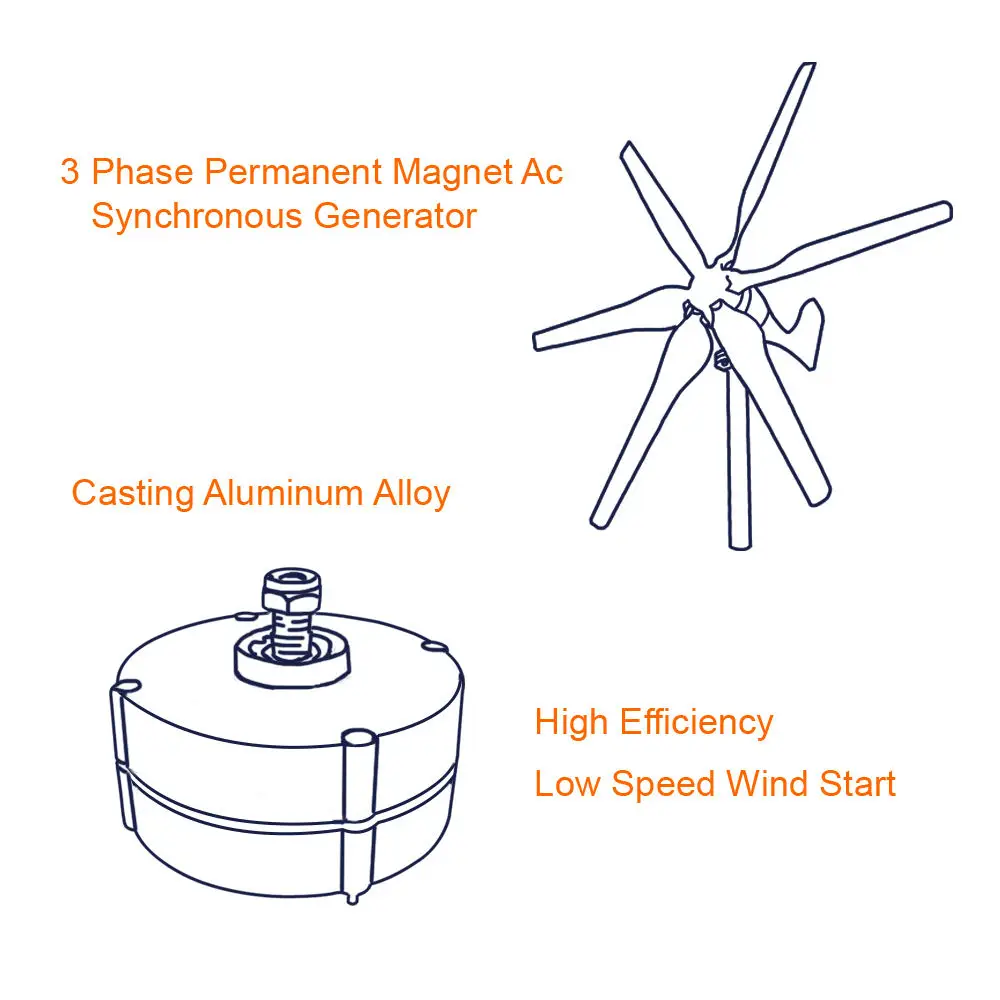 3 Phase Permanent Magnet Ac Synchronous Generator

Casting Aluminum Alloy

High Efficiency

Low Speed Wind Start