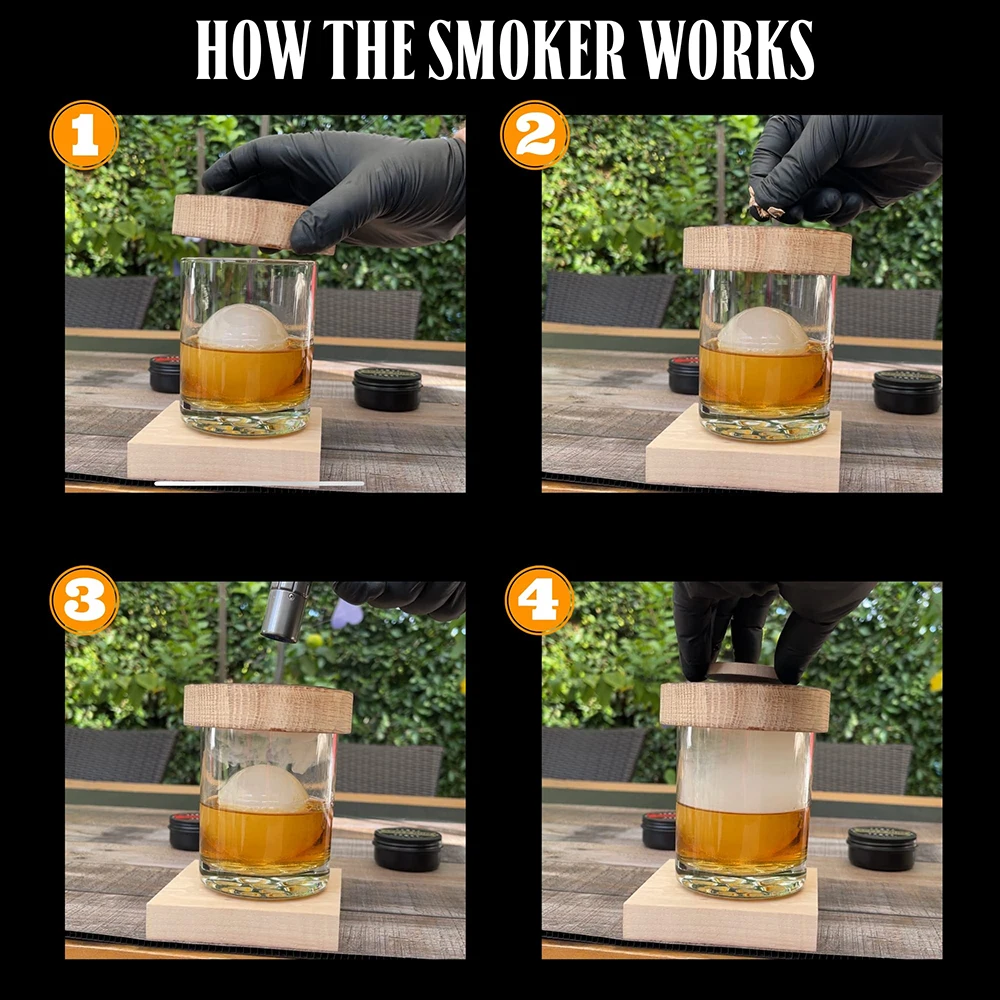 HOW THE SMOKER WORKS

1

2

3

4