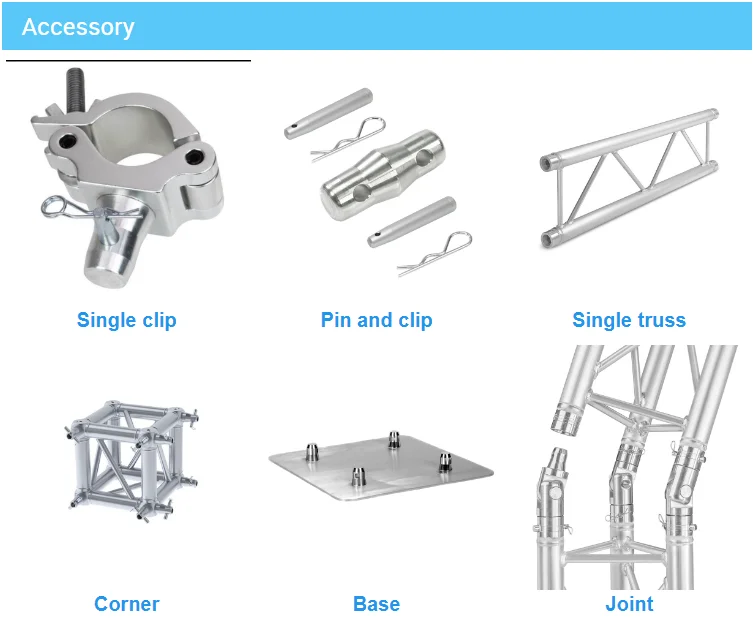 Accessory

Single clip

Pin and clip

Single truss

Corner

Base

Joint