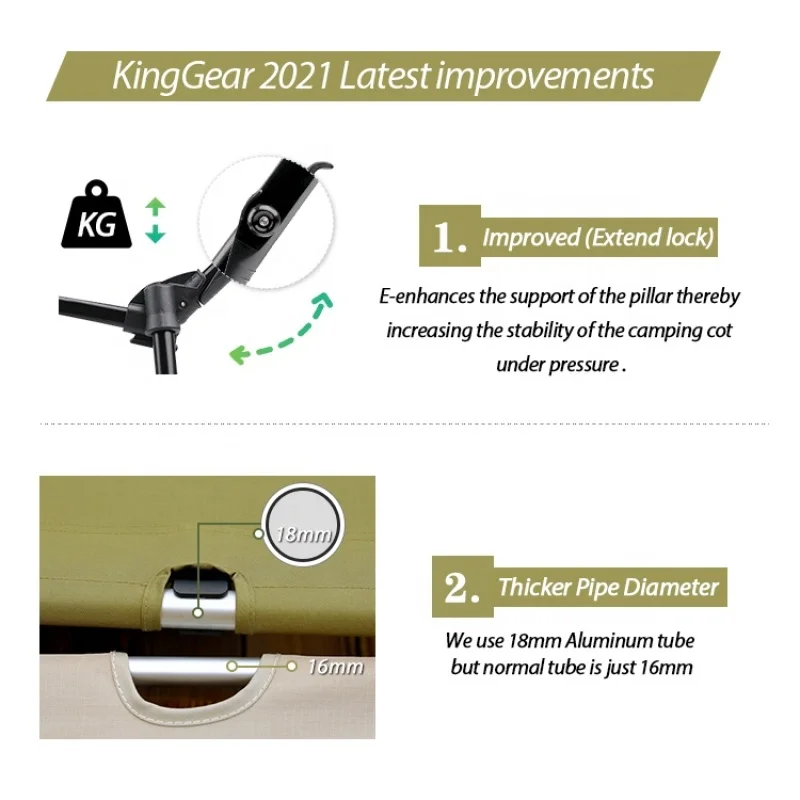 KingGear 2021 Latest improvements

KG

1. Improved (Extend lock)

E-enhances the support of the pillar thereby increasing the stability of the camping cot under pressure .

18mm

16mm

2. Thicker Pipe Diameter

We use 18mm Aluminum tube but normal tube is just 16mm