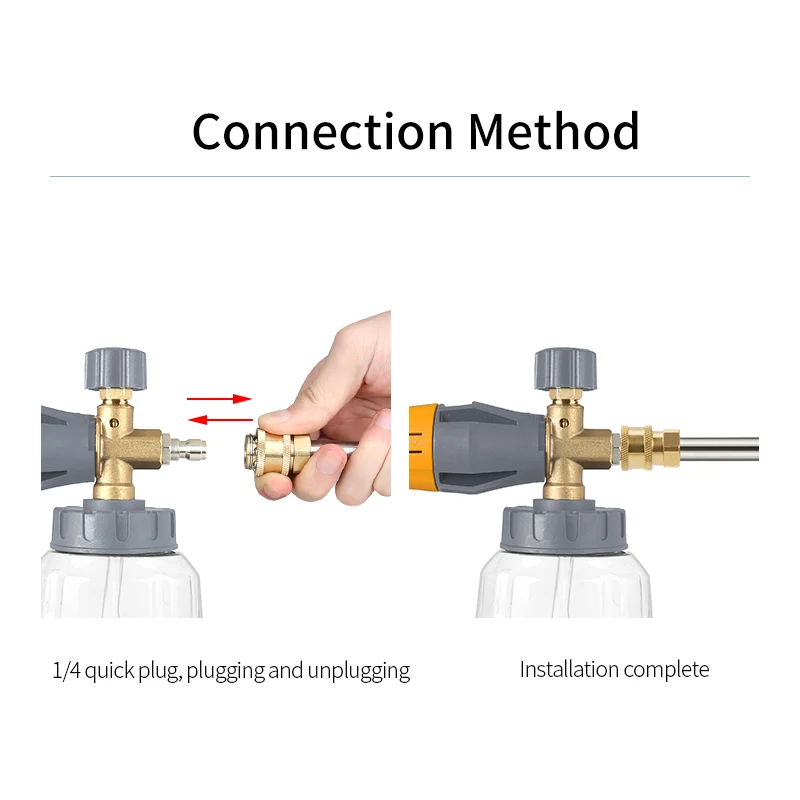 Connection Method

1/4 quick plug, plugging and unplugging

Installation complete