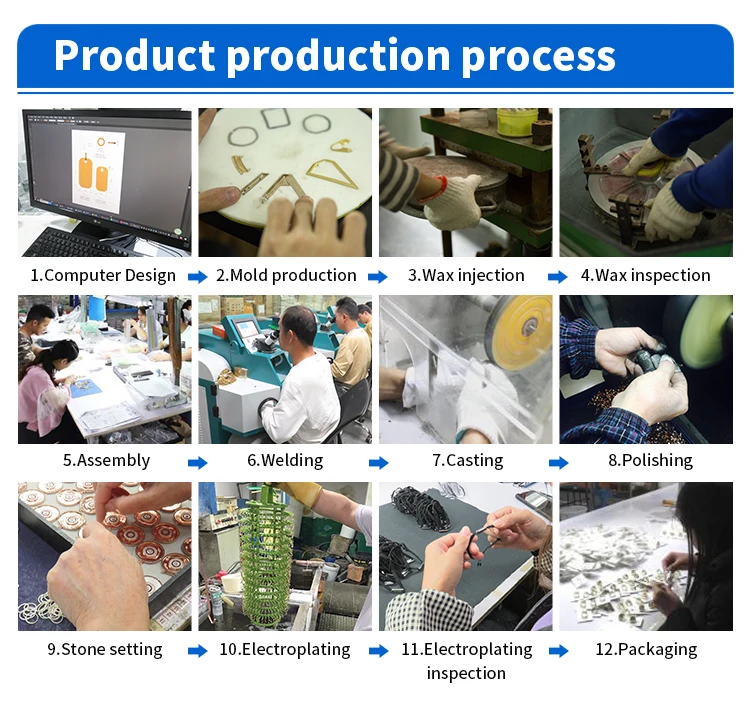 Product production process

1.Computer Design

2.Mold production

3.Wax injection

4.Wax inspection

5.Assembly

6.Welding

7.Casting

8.Polishing

9.Stone setting

10.Electroplating

11.Electroplating inspection

12.Packaging