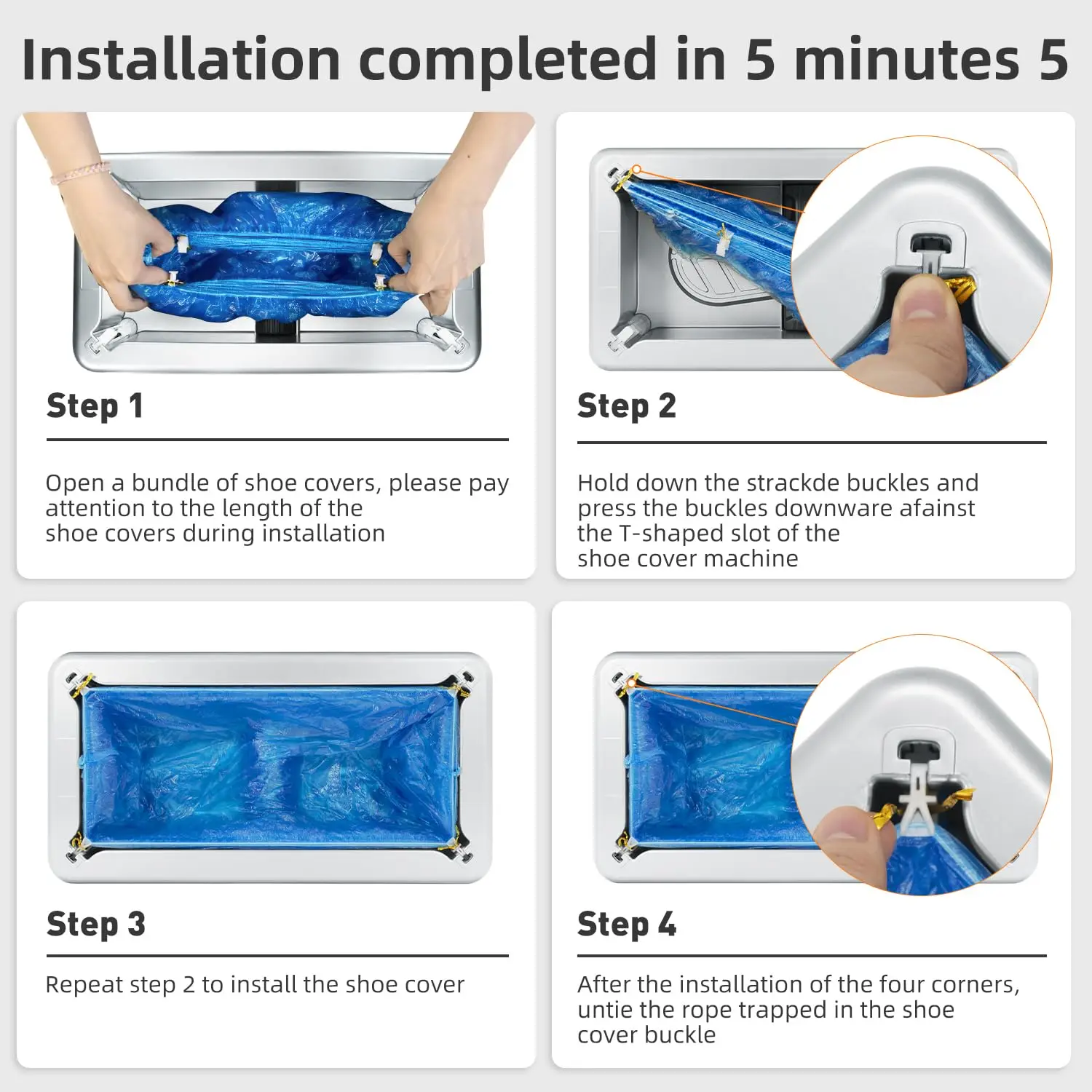 Installation completed in 5 minutes 5

Step 1

Open a bundle of shoe covers, please pay attention to the length of the shoe covers during installation

Step 2

Hold down the strackde buckles and press the buckles downware afainst the T-shaped slot of the shoe cover machine

Step 3

Repeat step 2 to install the shoe cover

Step 4

After the installation of the four corners, untie the rope trapped in the shoe cover buckle