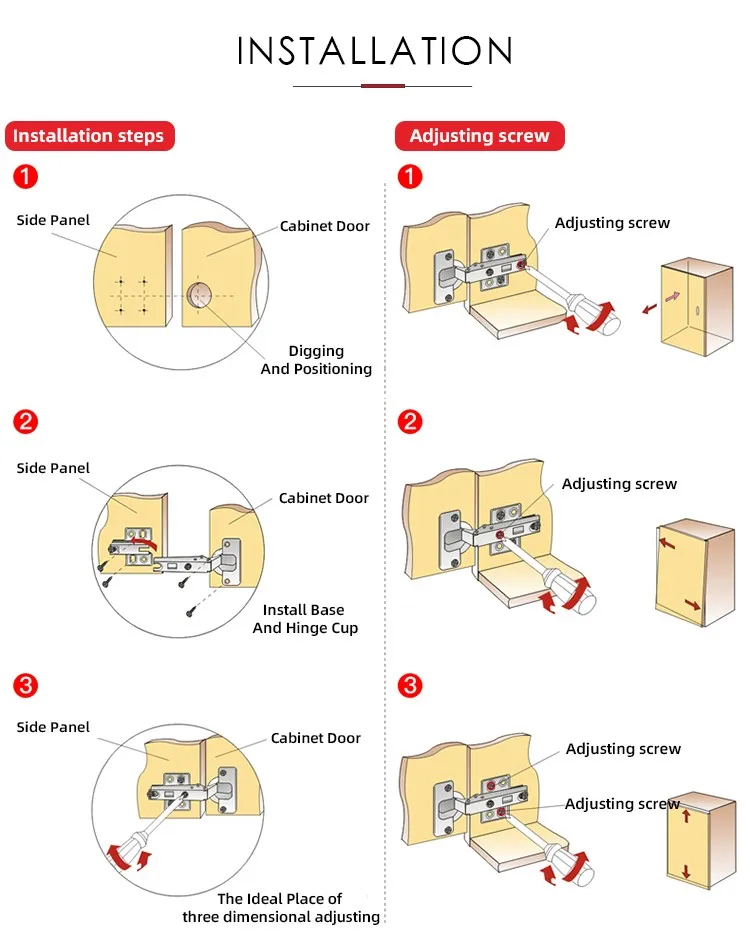 INSTALLATION

Installation steps

1

Side Panel

Cabinet Door

Digging And Positioning

2

Side Panel

Cabinet Door

Install Base And Hinge Cup

3

Side Panel

Cabinet Door

The Ideal Place of three dimensional adjusting

Adjusting screw

1

Adjusting screw

2

Adjusting screw

3

Adjusting screw

Adjusting screw