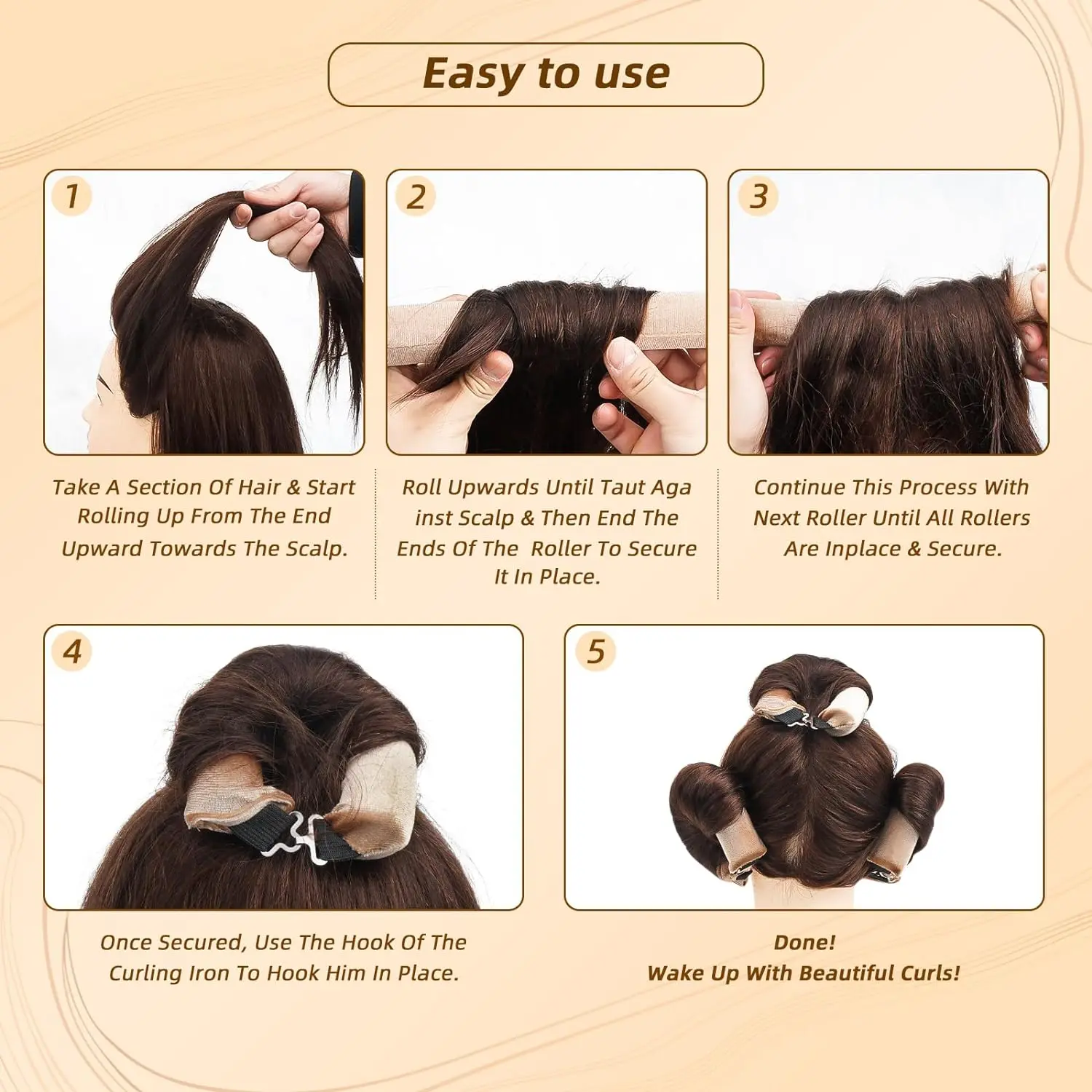 Easy to use

1

Take A Section Of Hair & Start Rolling Up From The End Upward Towards The Scalp.

2

Roll Upwards Until Taut Aga inst Scalp & Then End The Ends Of The Roller To Secure It In Place.

3

Continue This Process With Next Roller Until All Rollers Are Inplace & Secure.

4

Once Secured, Use The Hook Of The Curling Iron To Hook Him In Place.

5

Done!
Wake Up With Beautiful Curls!