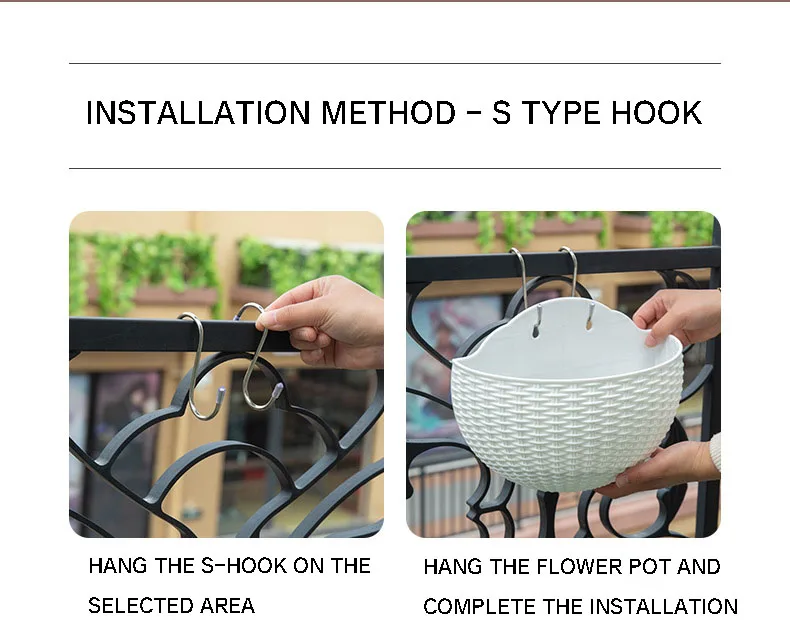 INSTALLATION METHOD - S TYPE HOOK

HANG THE S-HOOK ON THE SELECTED AREA

HANG THE FLOWER POT AND COMPLETE THE INSTALLATION