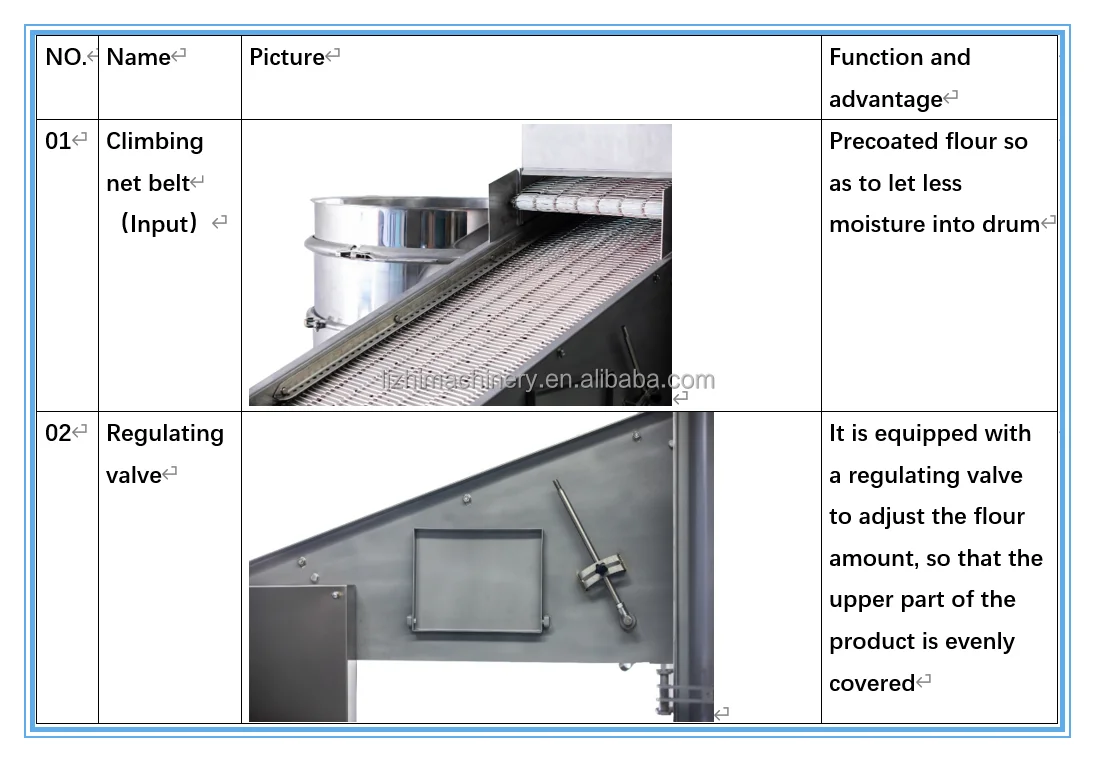 | NO. | Name | Picture | Function and advantage |
|---|---|---|---|
| 01 | Climbing net belt （Input） | lizhimachinery.en.alibaba.com | Precoated flour so as to let less moisture into drum |
| 02 | Regulating valve | | It is equipped with a regulating valve to adjust the flour amount, so that the upper part of the product is evenly covered |