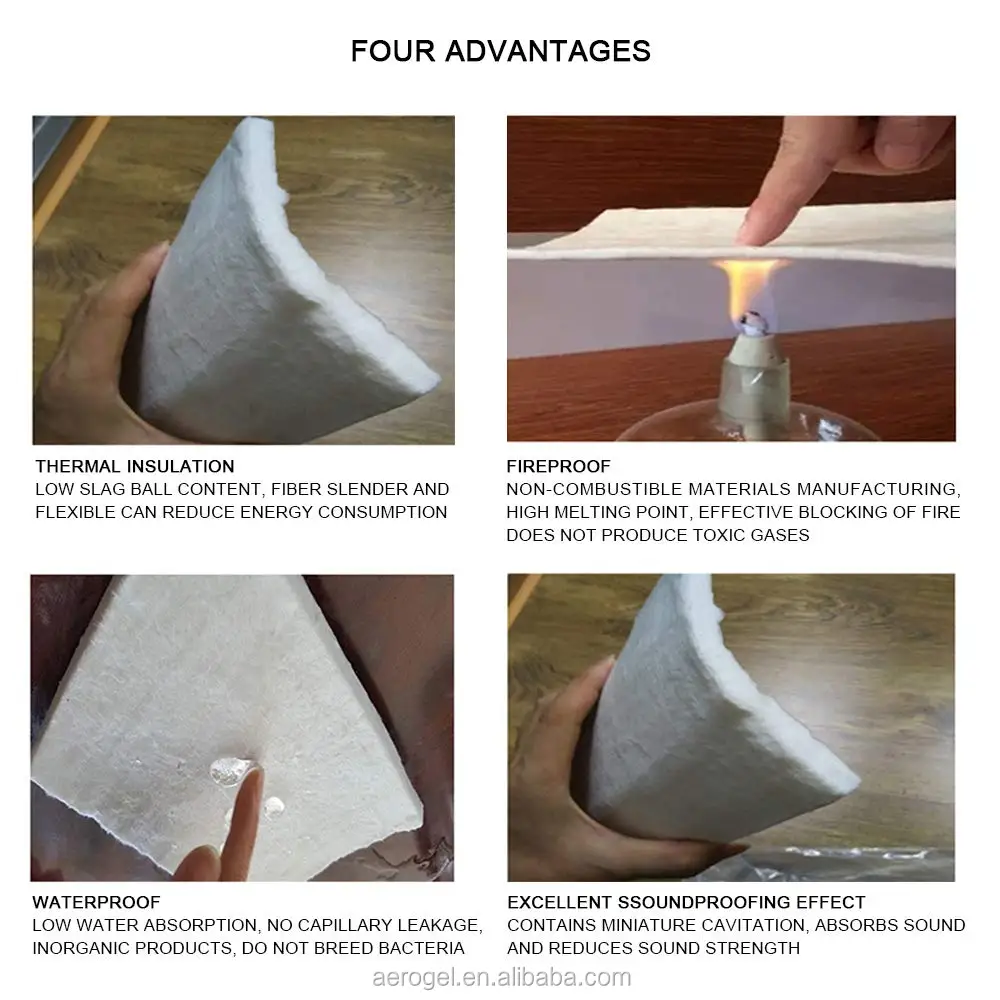 FOUR ADVANTAGES

THERMAL INSULATION
LOW SLAG BALL CONTENT, FIBER SLENDER AND FLEXIBLE CAN REDUCE ENERGY CONSUMPTION

FIREPROOF
NON-COMBUSTIBLE MATERIALS MANUFACTURING, HIGH MELTING POINT, EFFECTIVE BLOCKING OF FIRE DOES NOT PRODUCE TOXIC GASES

WATERPROOF
LOW WATER ABSORPTION, NO CAPILLARY LEAKAGE, INORGANIC PRODUCTS, DO NOT BREED BACTERIA

EXCELLENT SSOUNDPROOFING EFFECT
CONTAINS MINIATURE CAVITATION, ABSORBS SOUND AND REDUCES SOUND STRENGTH

aerogel.en.alibaba.com