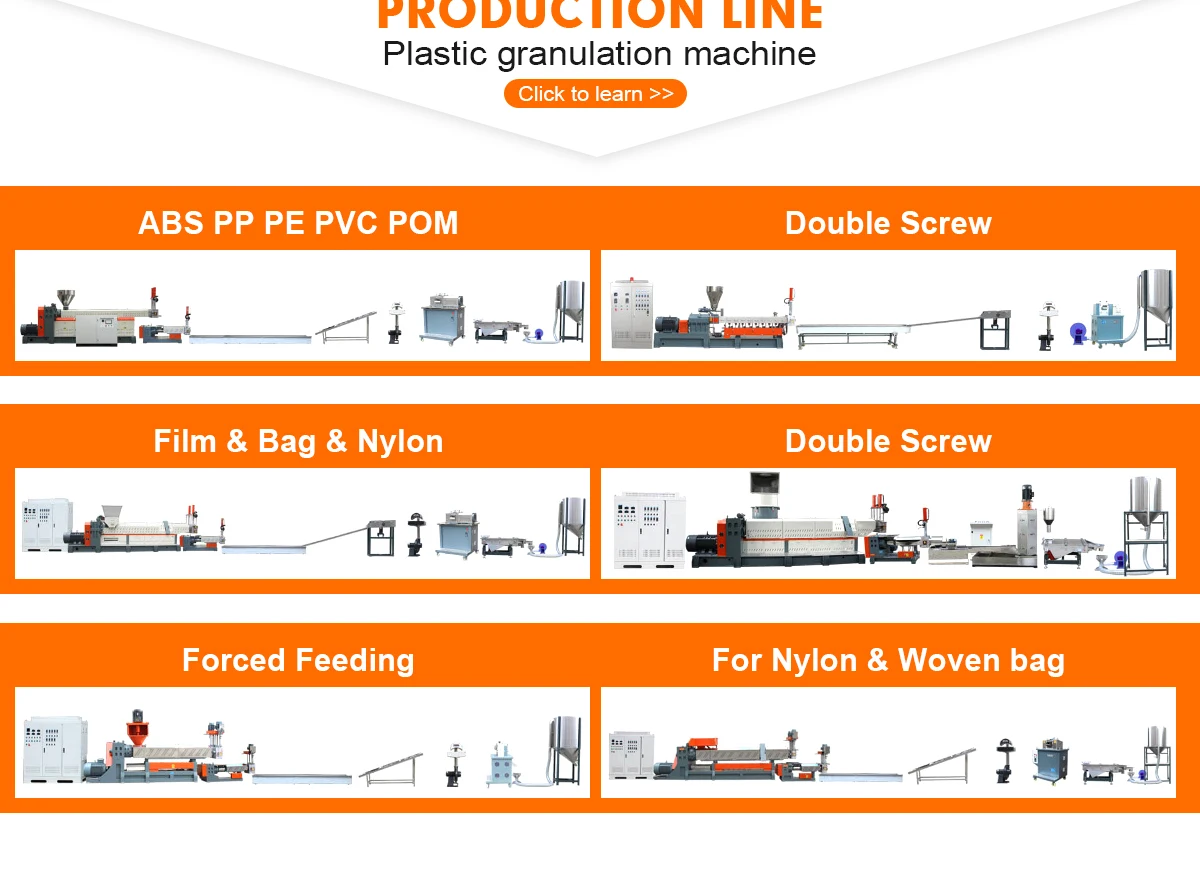 PRODUCTION LINE
Plastic granulation machine
Click to learn >>

ABS PP PE PVC POM

Double Screw

Film & Bag & Nylon

Double Screw

Forced Feeding

For Nylon & Woven bag