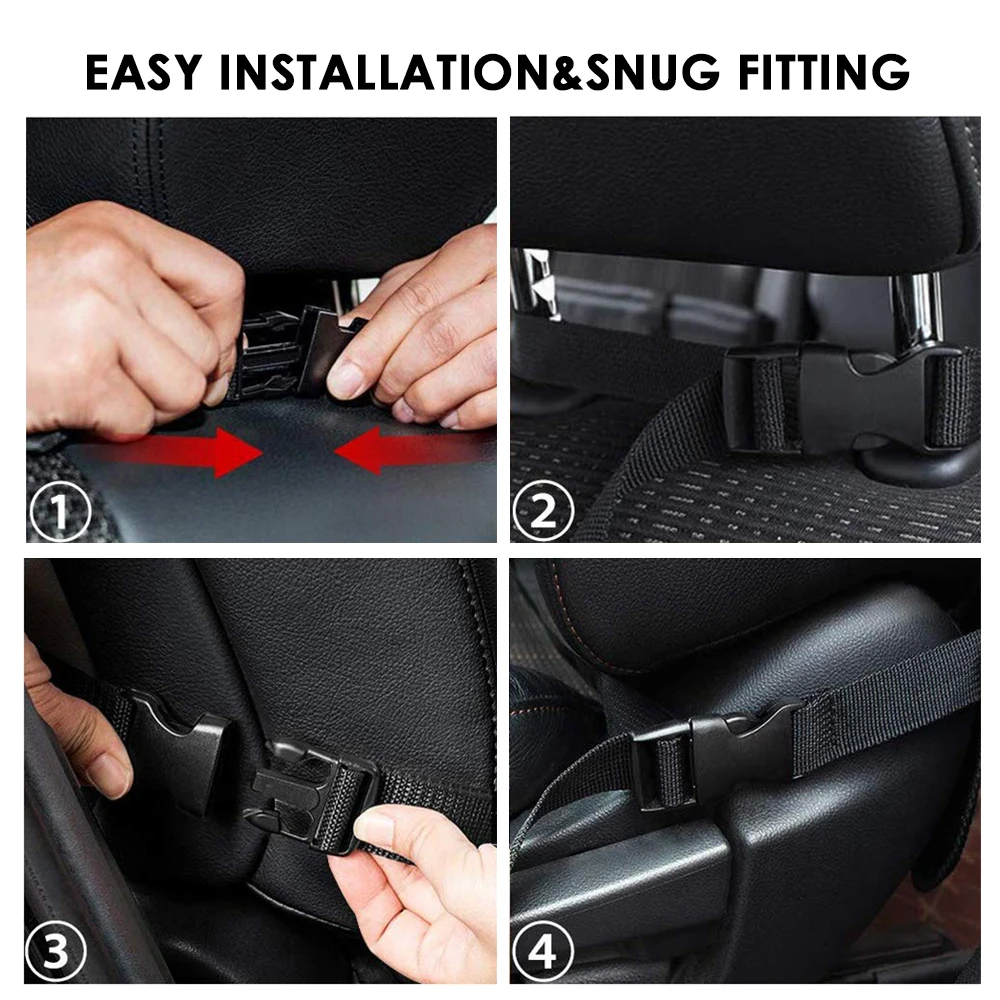 EASY INSTALLATION&SNUG FITTING

①

②

③

④