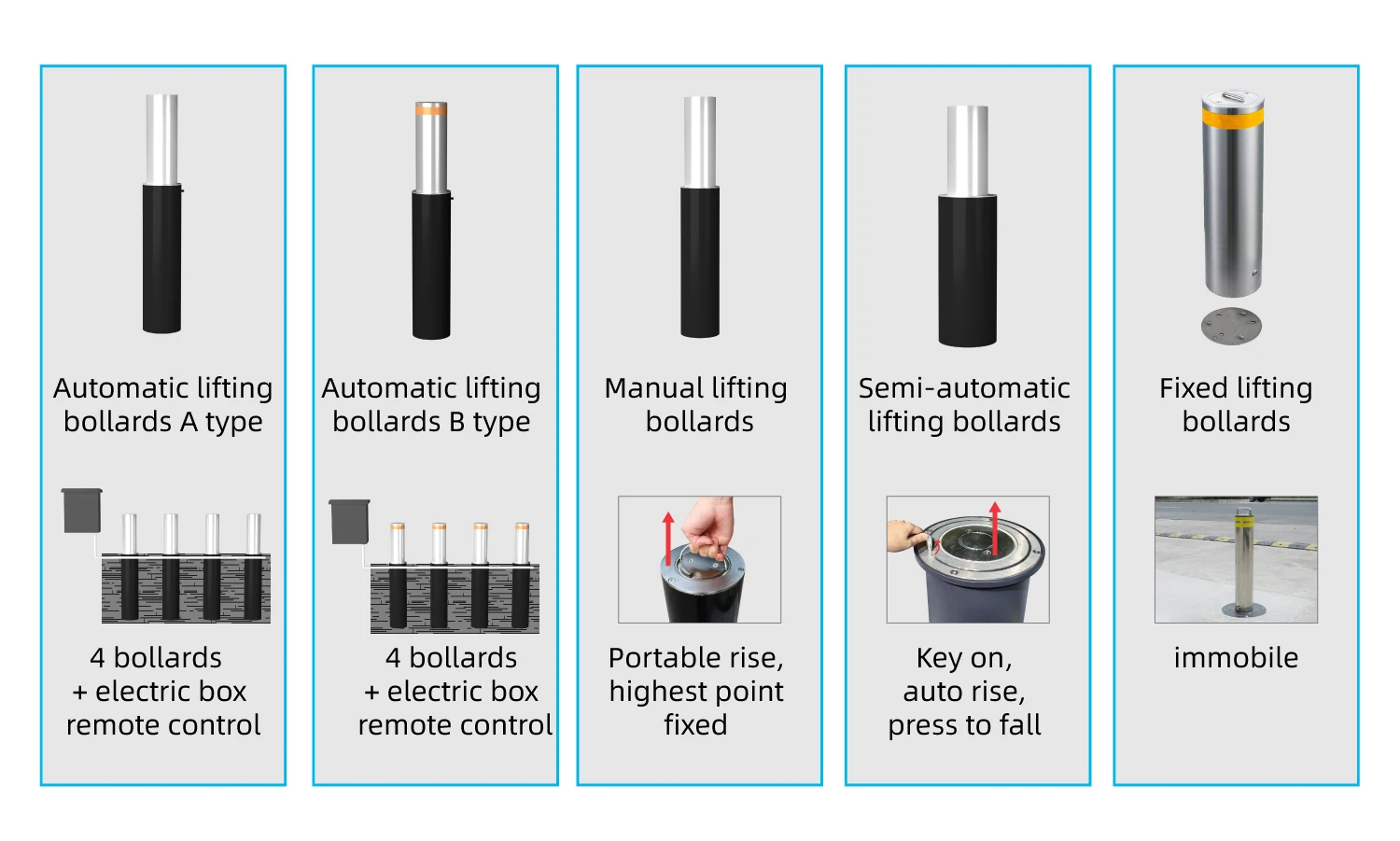 Automatic lifting bollards A type

4 bollards
+ electric box
remote control

Automatic lifting bollards B type

4 bollards
+ electric box
remote control

Manual lifting bollards

Portable rise,
highest point
fixed

Semi-automatic lifting bollards

Key on,
auto rise,
press to fall

Fixed lifting bollards

immobile