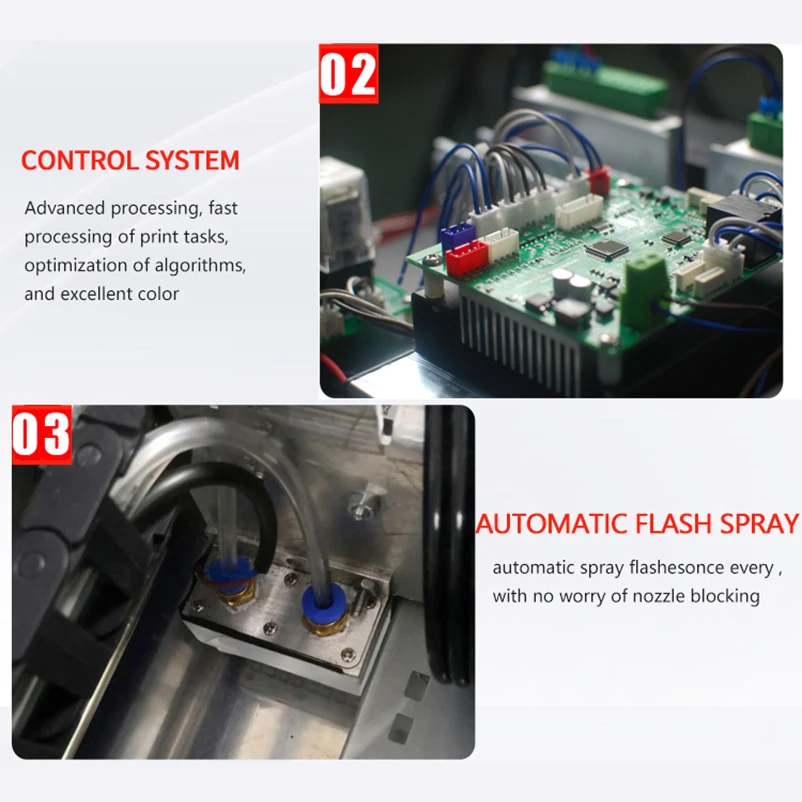 02

CONTROL SYSTEM

Advanced processing, fast processing of print tasks, optimization of algorithms, and excellent color

03

AUTOMATIC FLASH SPRAY

automatic spray flashesonce every , with no worry of nozzle blocking