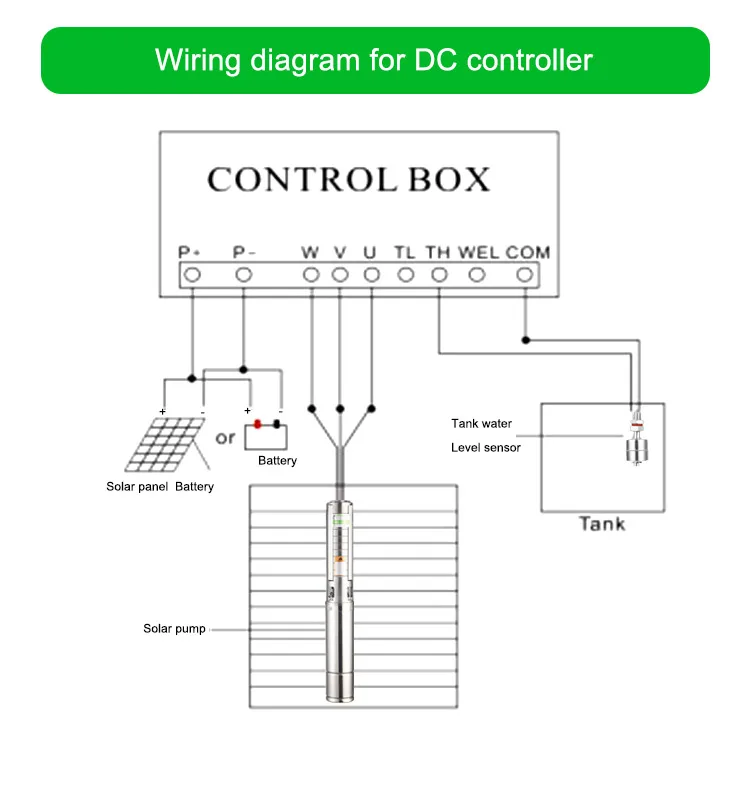 Wiring diagram for DC controller

CONTROL BOX

P+ P- W V U TL TH WEL COM

+ - + -

or

Battery

Solar panel Battery

Tank water
Level sensor

Tank

Solar pump