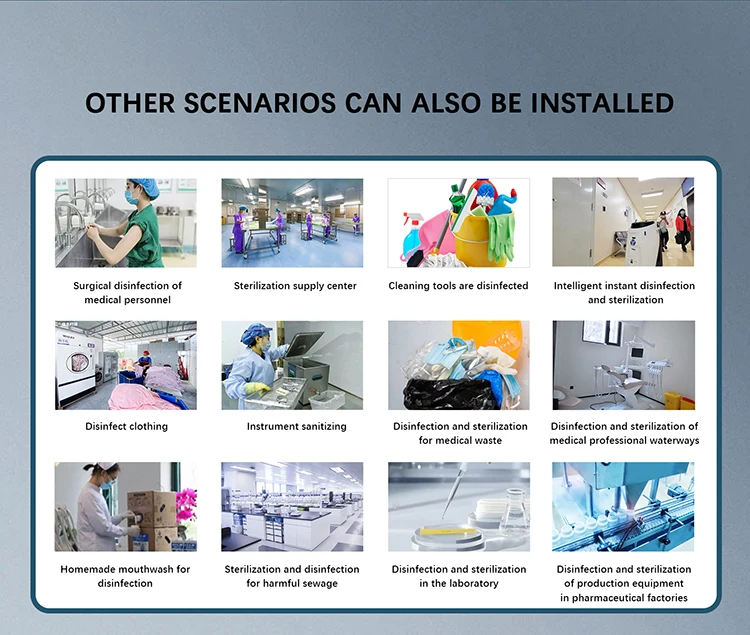 OTHER SCENARIOS CAN ALSO BE INSTALLED

Surgical disinfection of medical personnel

Sterilization supply center

Cleaning tools are disinfected

Intelligent instant disinfection and sterilization

Disinfect clothing

Instrument sanitizing

Disinfection and sterilization for medical waste

Disinfection and sterilization of medical professional waterways

Homemade mouthwash for disinfection

Sterilization and disinfection for harmful sewage

Disinfection and sterilization in the laboratory

Disinfection and sterilization of production equipment in pharmaceutical factories