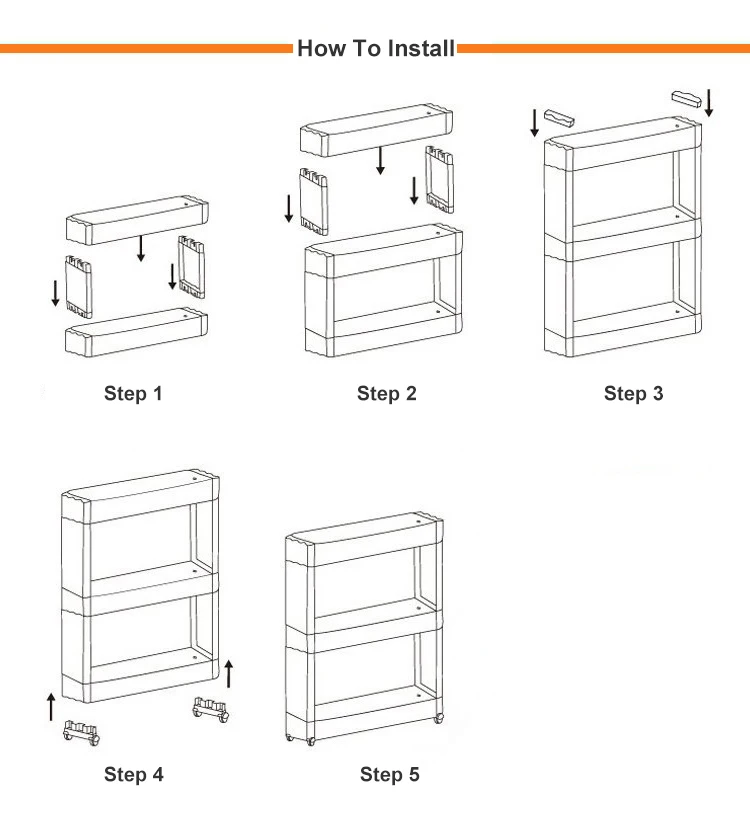 How To Install

Step 1

Step 2

Step 3

Step 4

Step 5