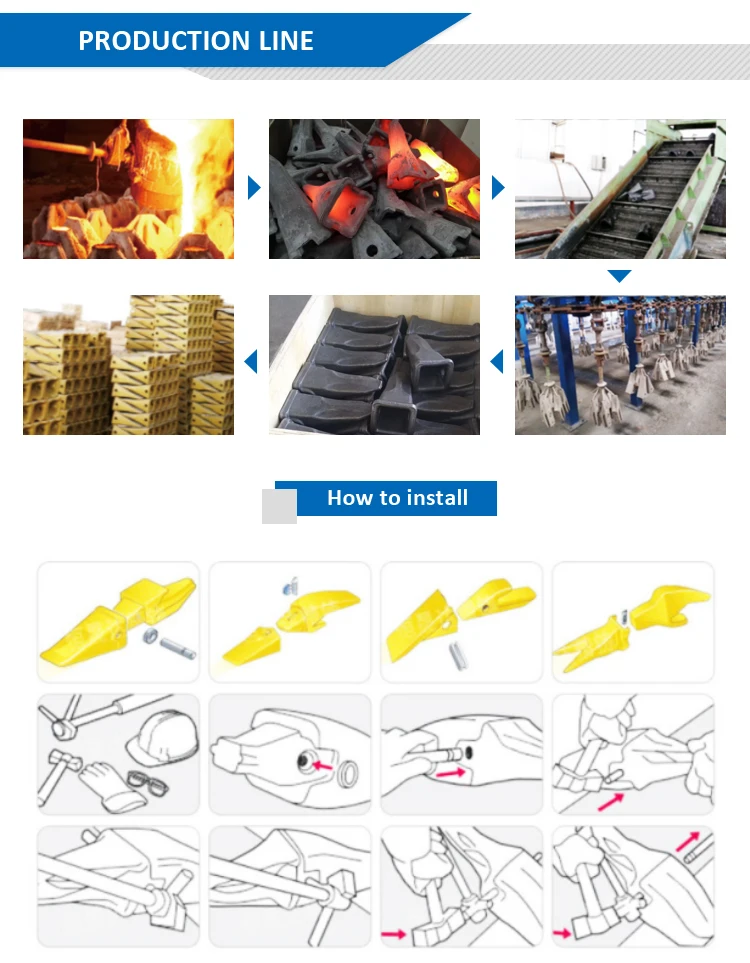 PRODUCTION LINE

How to install