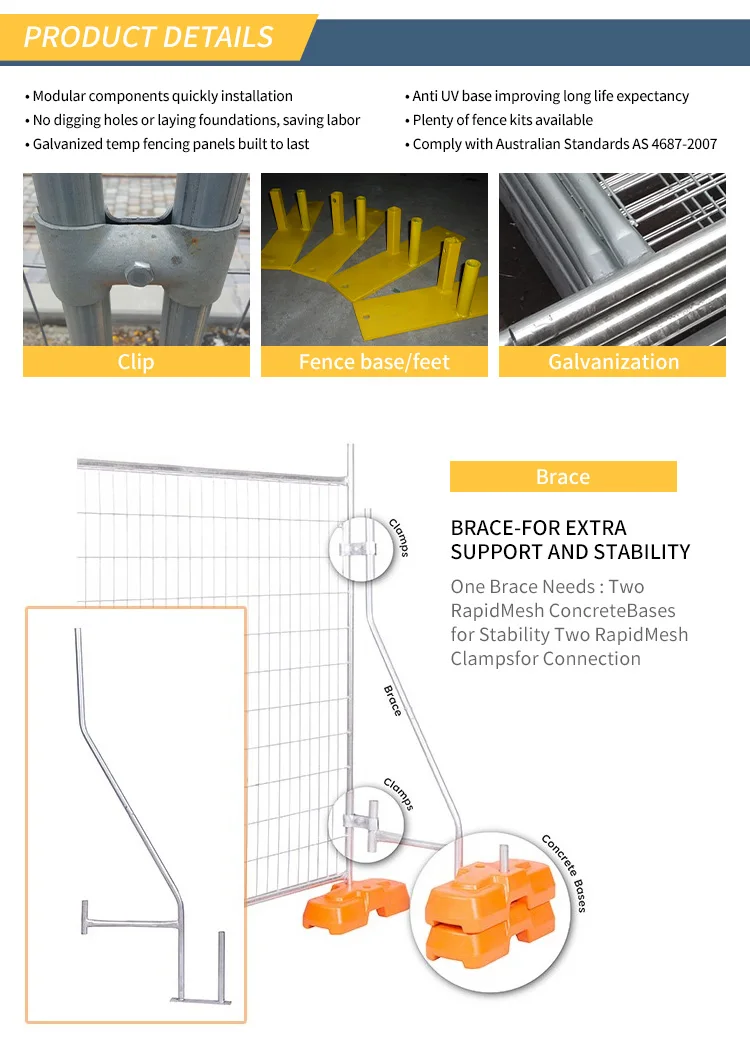 PRODUCT DETAILS

• Modular components quickly installation
• No digging holes or laying foundations, saving labor
• Galvanized temp fencing panels built to last

• Anti UV base improving long life expectancy
• Plenty of fence kits available
• Comply with Australian Standards AS 4687-2007

Clip

Fence base/feet

Galvanization

Brace

BRACE-FOR EXTRA SUPPORT AND STABILITY

One Brace Needs : Two RapidMesh ConcreteBases for Stability Two RapidMesh Clampsfor Connection

Clamps

Brace

Clamps

Concrete Bases