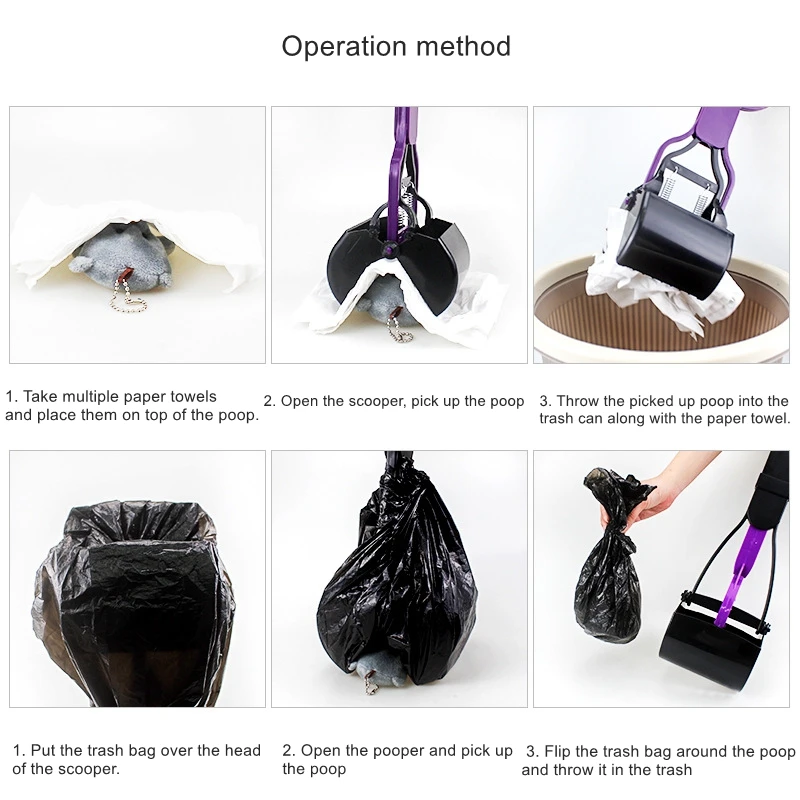 Operation method

1. Take multiple paper towels and place them on top of the poop.

2. Open the scooper, pick up the poop

3. Throw the picked up poop into the trash can along with the paper towel.

1. Put the trash bag over the head of the scooper.

2. Open the pooper and pick up the poop

3. Flip the trash bag around the poop and throw it in the trash