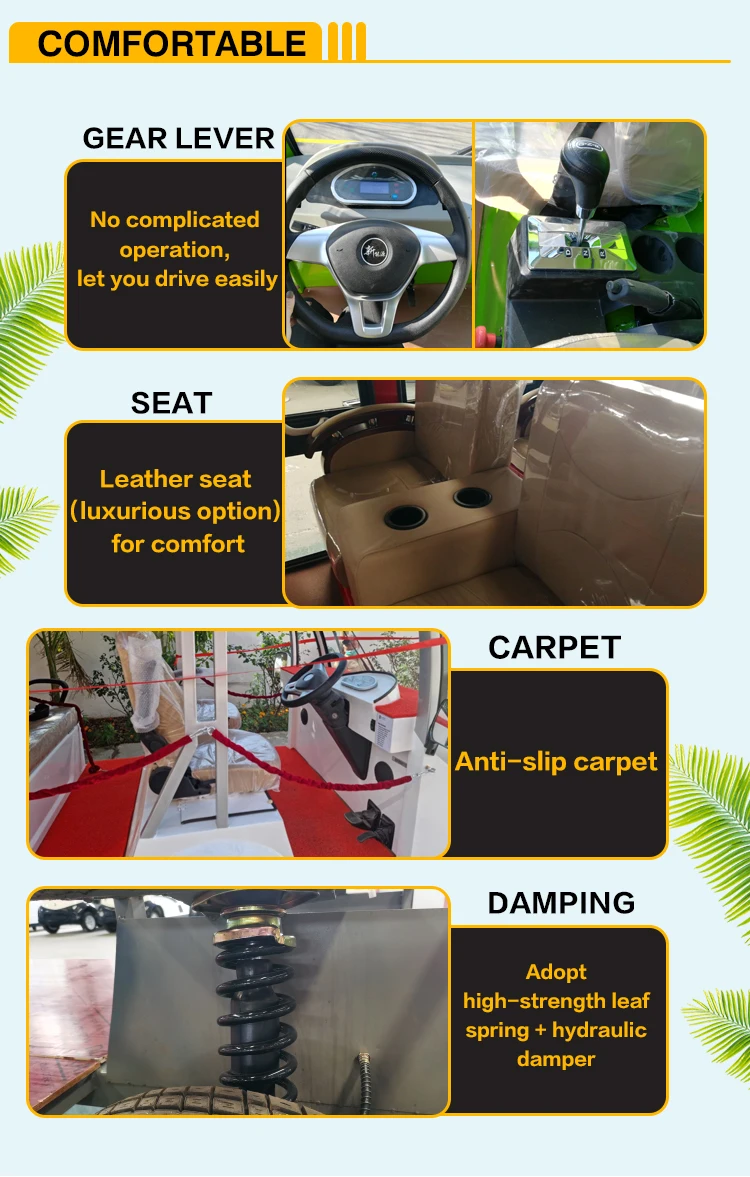 COMFORTABLE

GEAR LEVER

No complicated operation, let you drive easily

SEAT

Leather seat (luxurious option) for comfort

CARPET

Anti-slip carpet

DAMPING

Adopt high-strength leaf spring + hydraulic damper