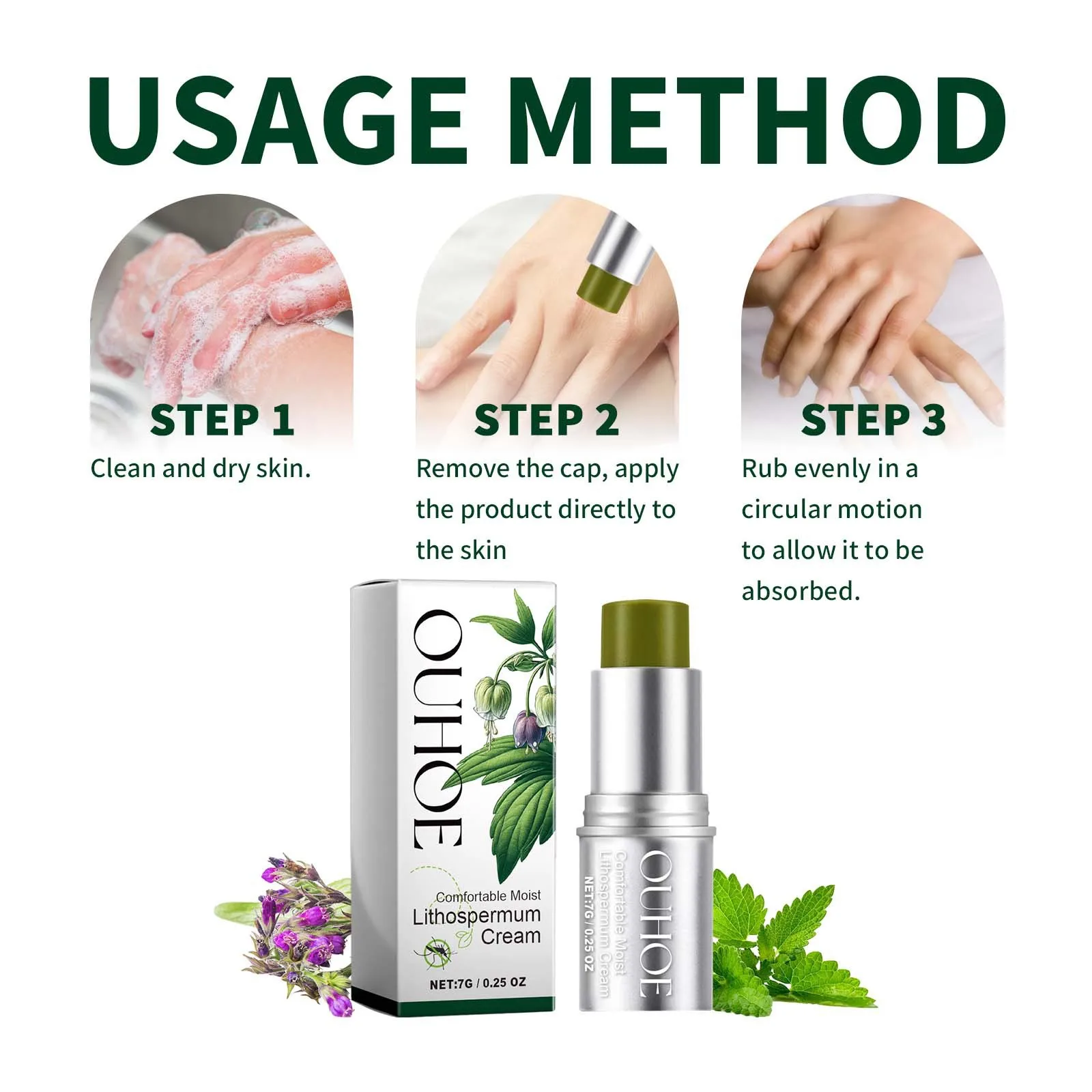 USAGE METHOD

STEP 1
Clean and dry skin.

STEP 2
Remove the cap, apply the product directly to the skin

STEP 3
Rub evenly in a circular motion to allow it to be absorbed.

OUHOE
Comfortable Moist
Lithospermum Cream
NET:7G / 0.25 OZ

OUHOE
Comfortable Moist
Lithospermum Cream
NET:7G / 0.25 OZ