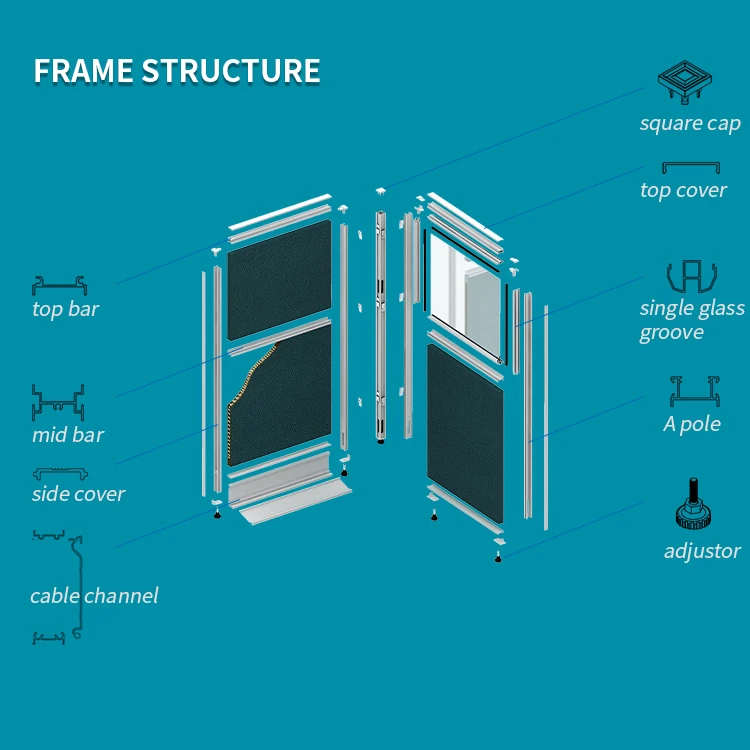 FRAME STRUCTURE

top bar

mid bar

side cover

cable channel

square cap

top cover

single glass groove

A pole

adjustor