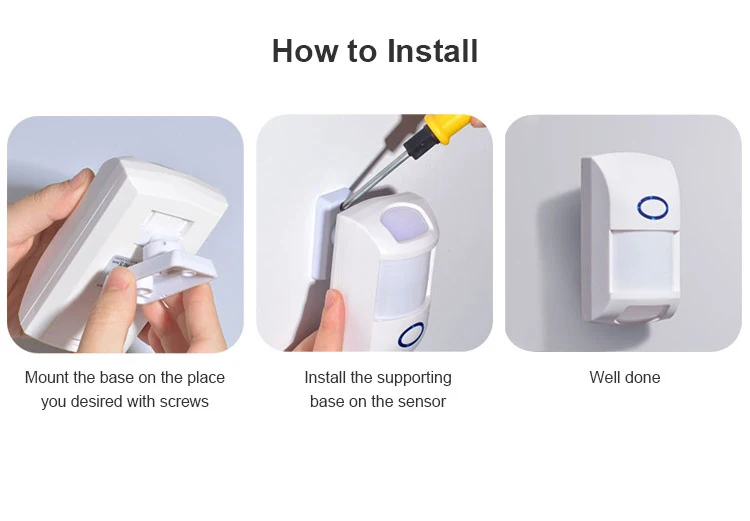 How to Install

Mount the base on the place you desired with screws

Install the supporting base on the sensor

Well done