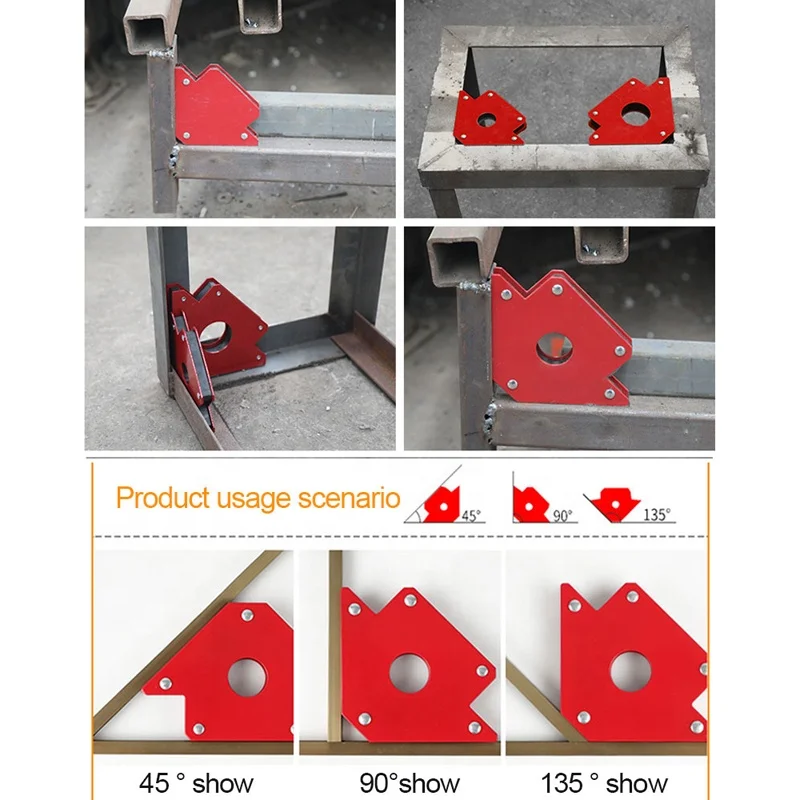 Product usage scenario

45°

90°

135°

45 ° show

90°show

135 ° show