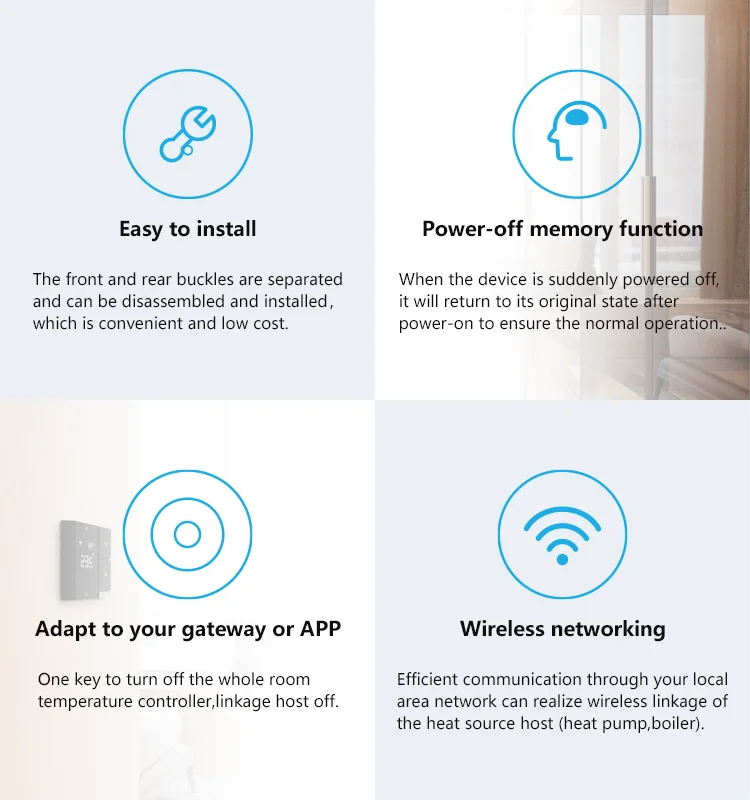 Easy to install

The front and rear buckles are separated and can be disassembled and installed, which is convenient and low cost.

Power-off memory function

When the device is suddenly powered off, it will return to its original state after power-on to ensure the normal operation..

Adapt to your gateway or APP

One key to turn off the whole room temperature controller,linkage host off.

Wireless networking

Efficient communication through your local area network can realize wireless linkage of the heat source host (heat pump,boiler).