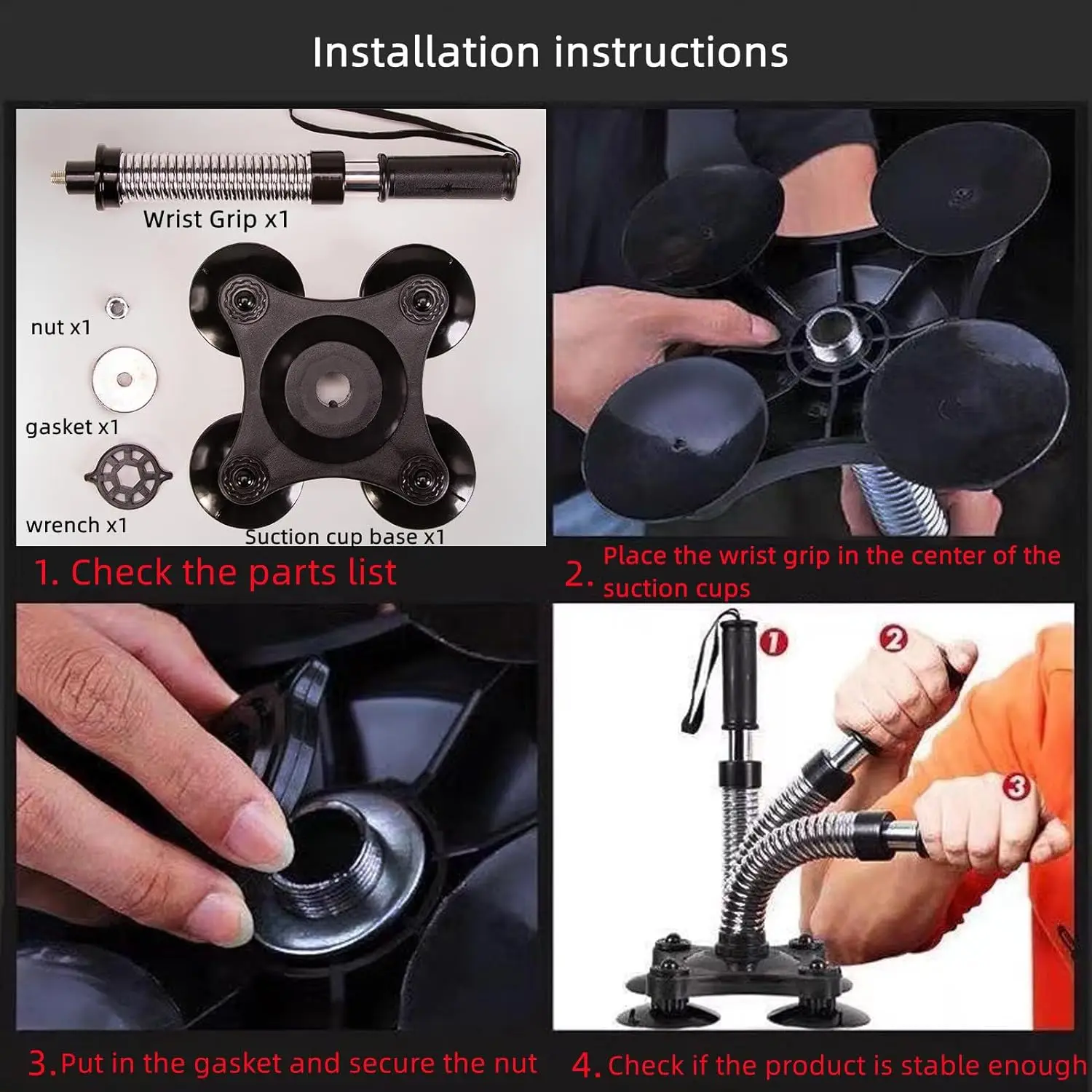 Installation instructions

Wrist Grip x1

nut x1

gasket x1

wrench x1

Suction cup base x1

1. Check the parts list

2. Place the wrist grip in the center of the suction cups

1

2

3

3. Put in the gasket and secure the nut

4. Check if the product is stable enough