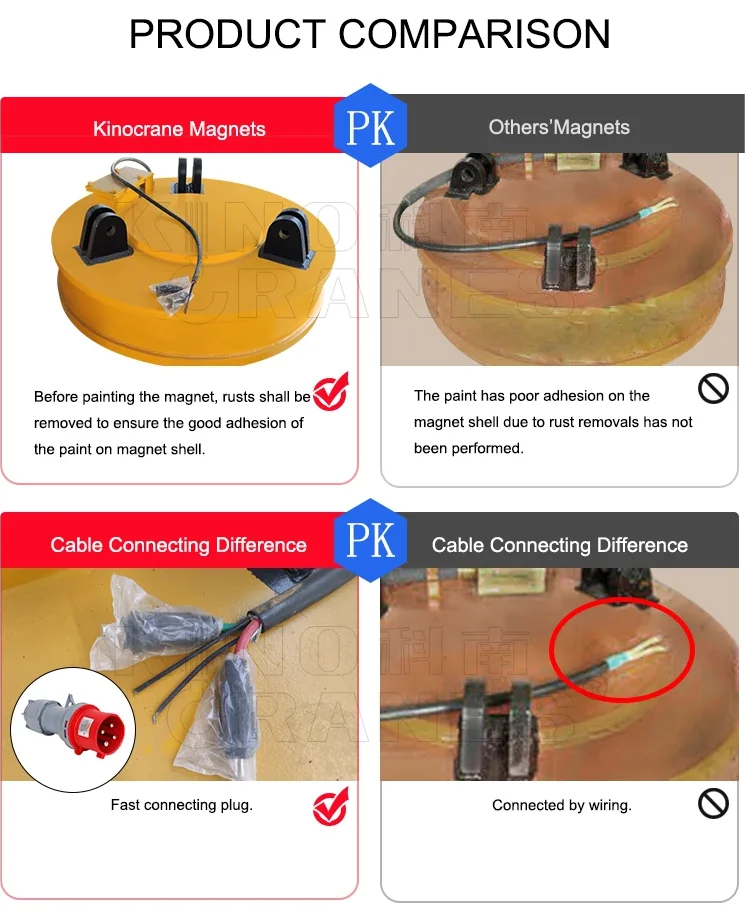 PRODUCT COMPARISON

Kinocrane Magnets

PK

Others'Magnets

KINO 科南 CRANES

Before painting the magnet, rusts shall be removed to ensure the good adhesion of the paint on magnet shell.

The paint has poor adhesion on the magnet shell due to rust removals has not been performed.

Cable Connecting Difference

PK

Cable Connecting Difference

KINO 科南 CRANES

Fast connecting plug.

Connected by wiring.