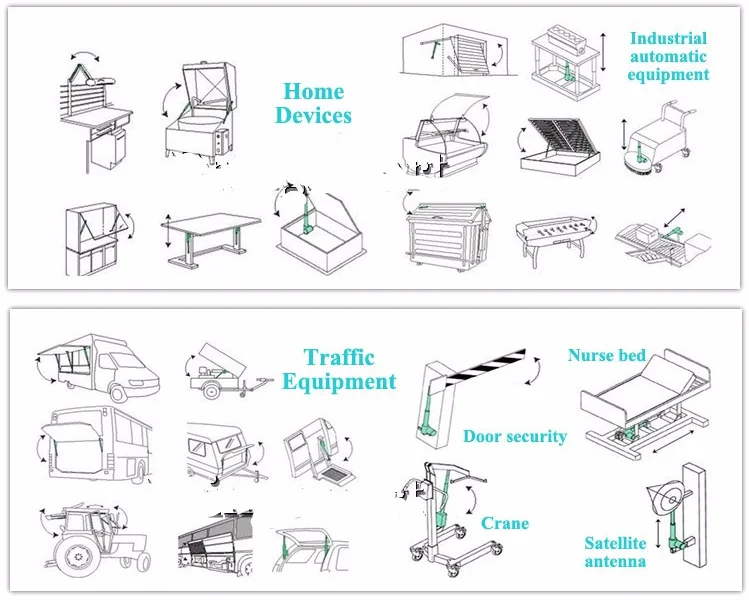 Home Devices

Industrial automatic equipment

Traffic Equipment

Nurse bed

Door security

Crane

Satellite antenna