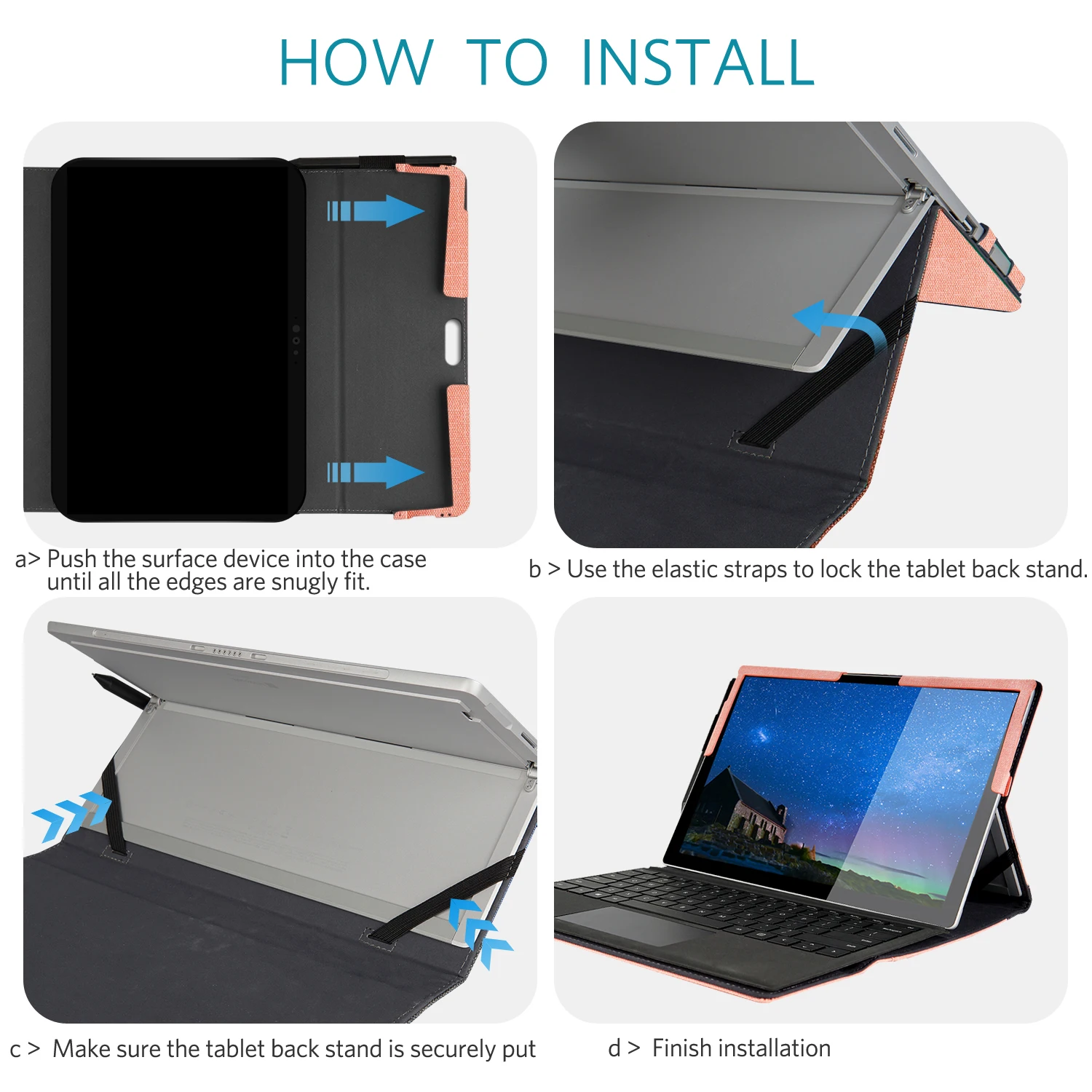 HOW TO INSTALL

a> Push the surface device into the case until all the edges are snugly fit.

b > Use the elastic straps to lock the tablet back stand.

c > Make sure the tablet back stand is securely put

d > Finish installation