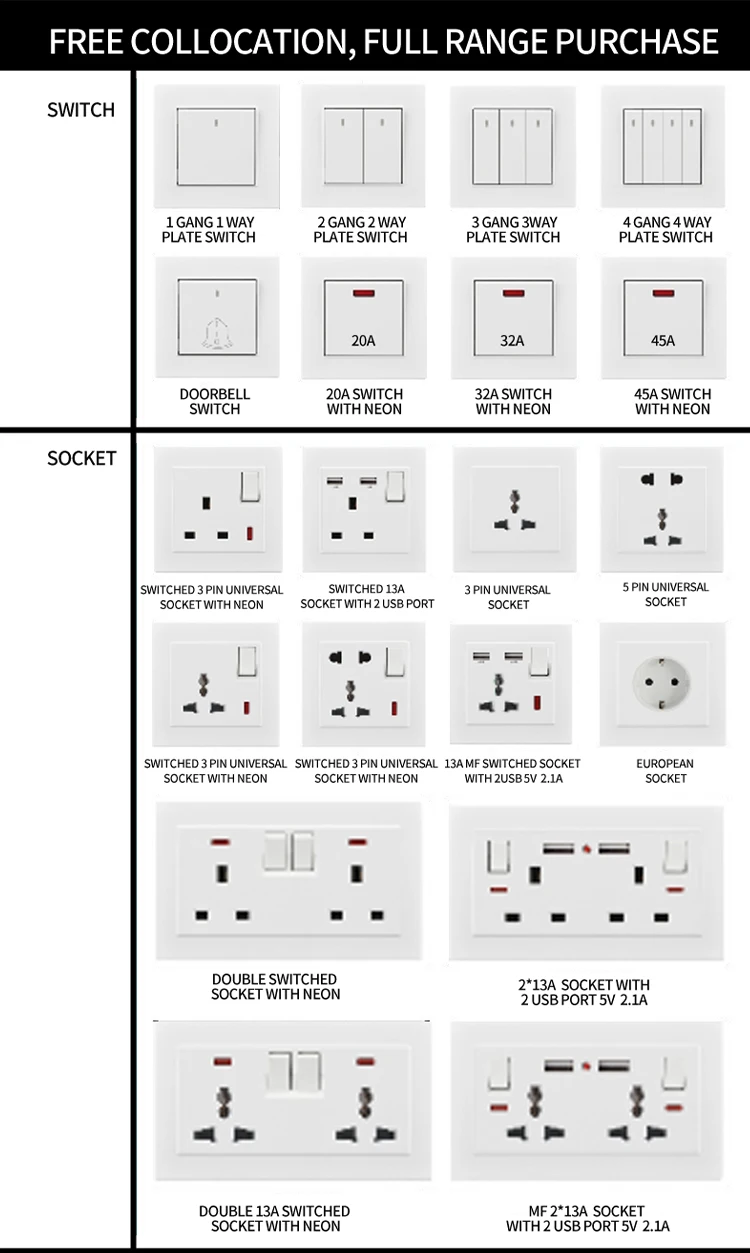 FREE COLLOCATION, FULL RANGE PURCHASE

SWITCH

1 GANG 1 WAY PLATE SWITCH

2 GANG 2 WAY PLATE SWITCH

3 GANG 3WAY PLATE SWITCH

4 GANG 4 WAY PLATE SWITCH

DOORBELL SWITCH

20A

20A SWITCH WITH NEON

32A

32A SWITCH WITH NEON

45A

45A SWITCH WITH NEON

SOCKET

SWITCHED 3 PIN UNIVERSAL SOCKET WITH NEON

SWITCHED 13A SOCKET WITH 2 USB PORT

3 PIN UNIVERSAL SOCKET

5 PIN UNIVERSAL SOCKET

SWITCHED 3 PIN UNIVERSAL SOCKET WITH NEON

SWITCHED 3 PIN UNIVERSAL SOCKET WITH NEON

13A MF SWITCHED SOCKET WITH 2USB 5V 2.1A

EUROPEAN SOCKET

DOUBLE SWITCHED SOCKET WITH NEON

2*13A SOCKET WITH 2 USB PORT 5V 2.1A

DOUBLE 13A SWITCHED SOCKET WITH NEON

MF 2*13A SOCKET WITH 2 USB PORT 5V 2.1A