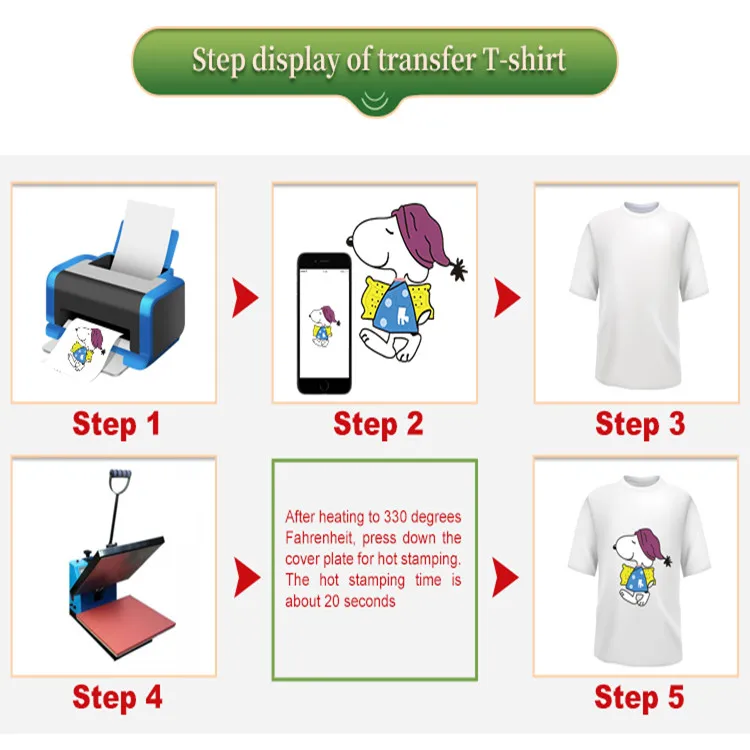 Step display of transfer T-shirt

Step 1

Step 2

Step 3

Step 4

After heating to 330 degrees Fahrenheit, press down the cover plate for hot stamping. The hot stamping time is about 20 seconds

Step 5