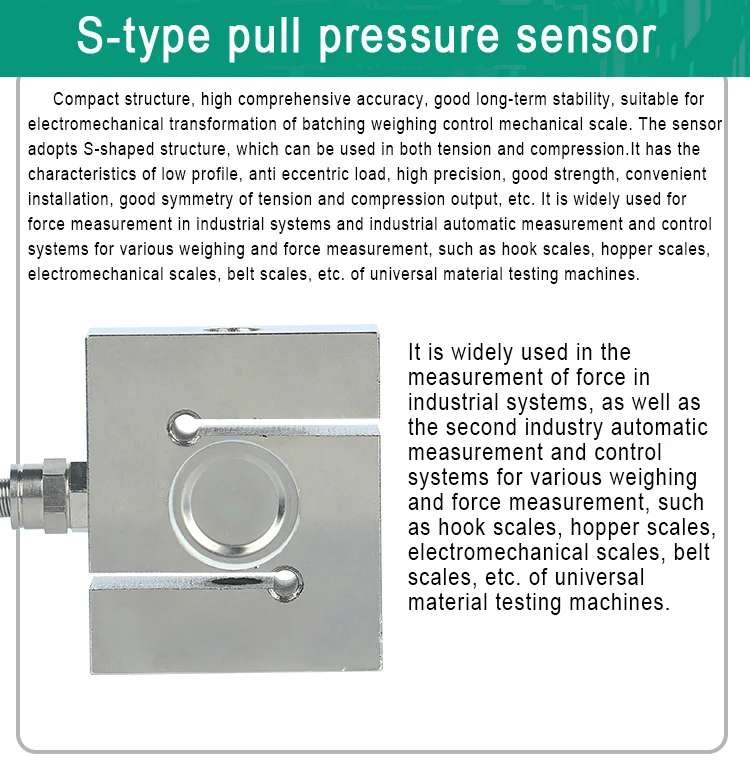 S-type pull pressure sensor

Compact structure, high comprehensive accuracy, good long-term stability, suitable for electromechanical transformation of batching weighing control mechanical scale. The sensor adopts S-shaped structure, which can be used in both tension and compression.It has the characteristics of low profile, anti eccentric load, high precision, good strength, convenient installation, good symmetry of tension and compression output, etc. It is widely used for force measurement in industrial systems and industrial automatic measurement and control systems for various weighing and force measurement, such as hook scales, hopper scales, electromechanical scales, belt scales, etc. of universal material testing machines.

It is widely used in the measurement of force in industrial systems, as well as the second industry automatic measurement and control systems for various weighing and force measurement, such as hook scales, hopper scales, electromechanical scales, belt scales, etc. of universal material testing machines.