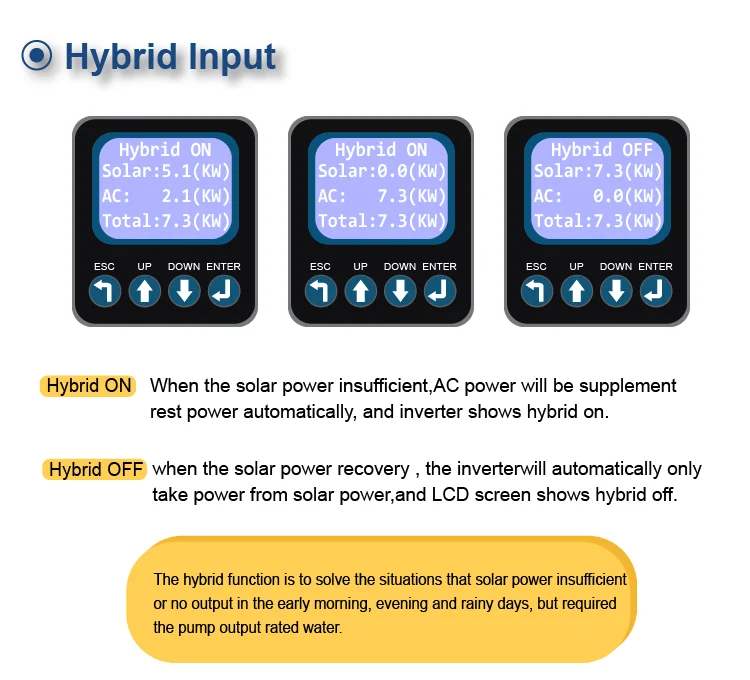 Hybrid Input

Hybrid ON
Solar:5.1(KW)
AC: 2.1(KW)
Total:7.3(KW)

ESC UP DOWN ENTER

Hybrid ON
Solar:0.0(KW)
AC: 7.3(KW)
Total:7.3(KW)

ESC UP DOWN ENTER

Hybrid OFF
Solar:7.3(KW)
AC: 0.0(KW)
Total:7.3(KW)

ESC UP DOWN ENTER

Hybrid ON When the solar power insufficient,AC power will be supplement rest power automatically, and inverter shows hybrid on.

Hybrid OFF when the solar power recovery , the inverterwill automatically only take power from solar power,and LCD screen shows hybrid off.

The hybrid function is to solve the situations that solar power insufficient or no output in the early morning, evening and rainy days, but required the pump output rated water.