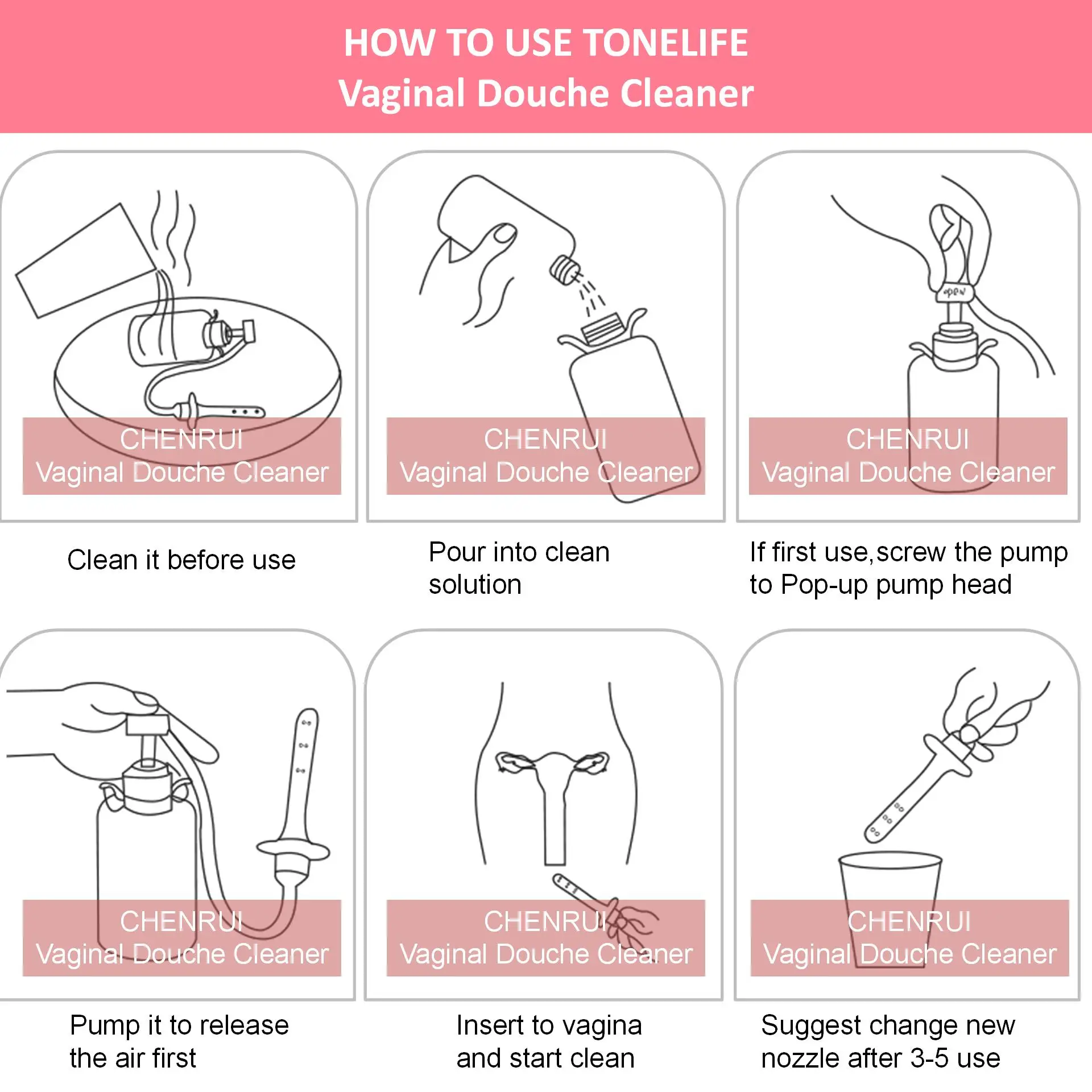 HOW TO USE TONELIFE
Vaginal Douche Cleaner

CHENRUI
Vaginal Douche Cleaner

Clean it before use

CHENRUI
Vaginal Douche Cleaner

Pour into clean solution

open

CHENRUI
Vaginal Douche Cleaner

If first use,screw the pump to Pop-up pump head

CHENRUI
Vaginal Douche Cleaner

Pump it to release the air first

CHENRUI
Vaginal Douche Cleaner

Insert to vagina and start clean

CHENRUI
Vaginal Douche Cleaner

Suggest change new nozzle after 3-5 use