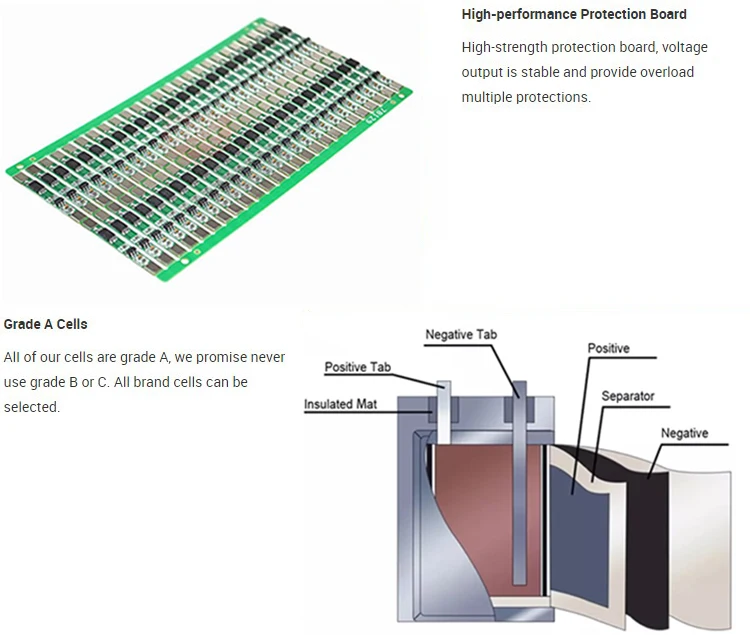 High-performance Protection Board

High-strength protection board, voltage output is stable and provide overload multiple protections.

Grade A Cells

All of our cells are grade A, we promise never use grade B or C. All brand cells can be selected.

Negative Tab

Positive Tab

Insulated Mat

Positive

Separator

Negative