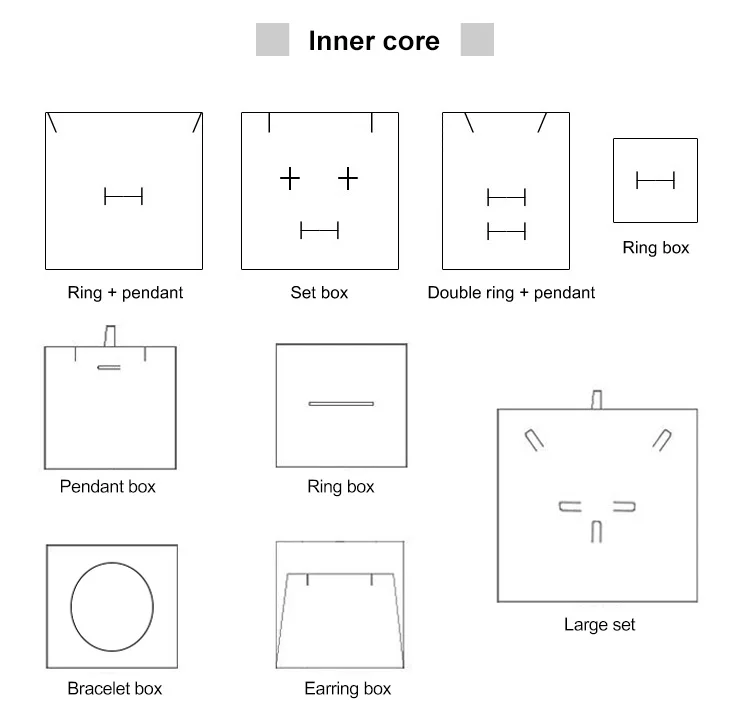 Inner core

Ring + pendant

Set box

Double ring + pendant

Ring box

Pendant box

Ring box

Large set

Bracelet box

Earring box