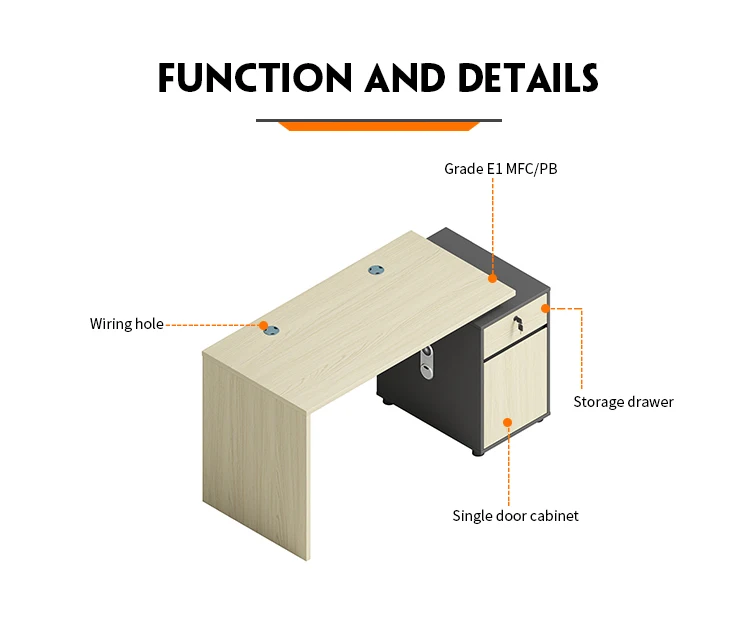 FUNCTION AND DETAILS

Grade E1 MFC/PB

Wiring hole

Storage drawer

Single door cabinet