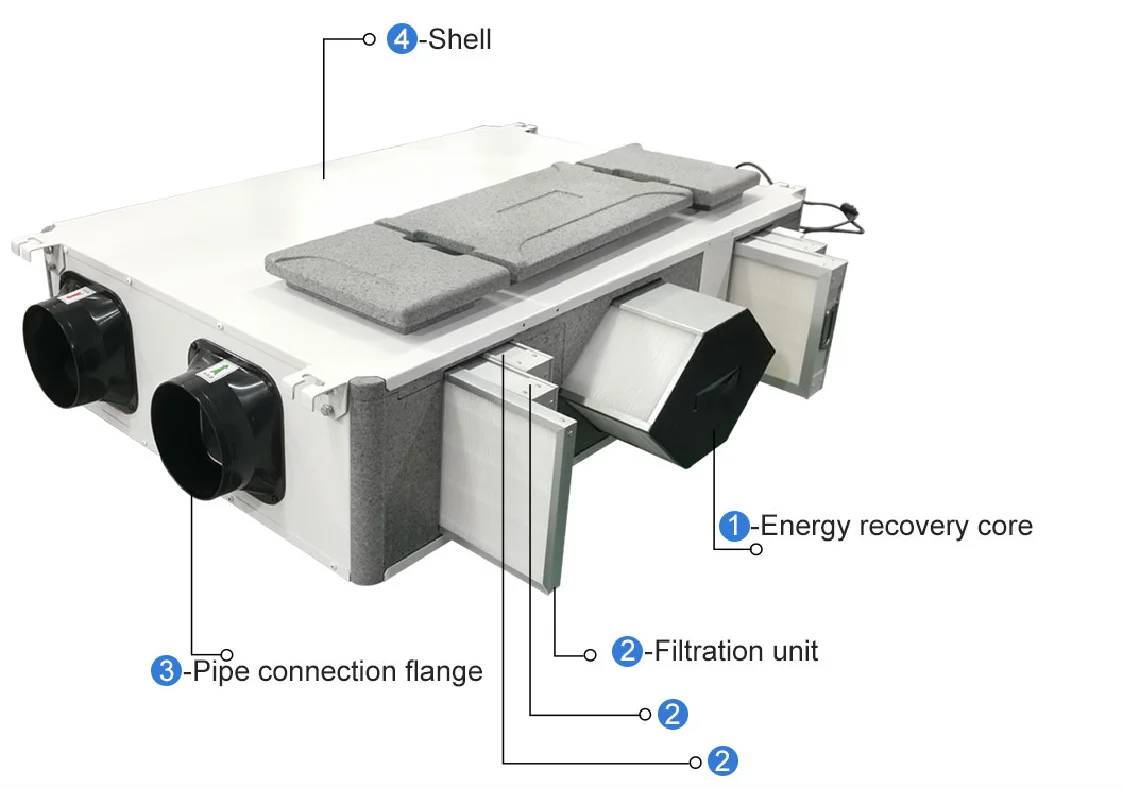 4-Shell

1-Energy recovery core

2-Filtration unit

3-Pipe connection flange

2

2