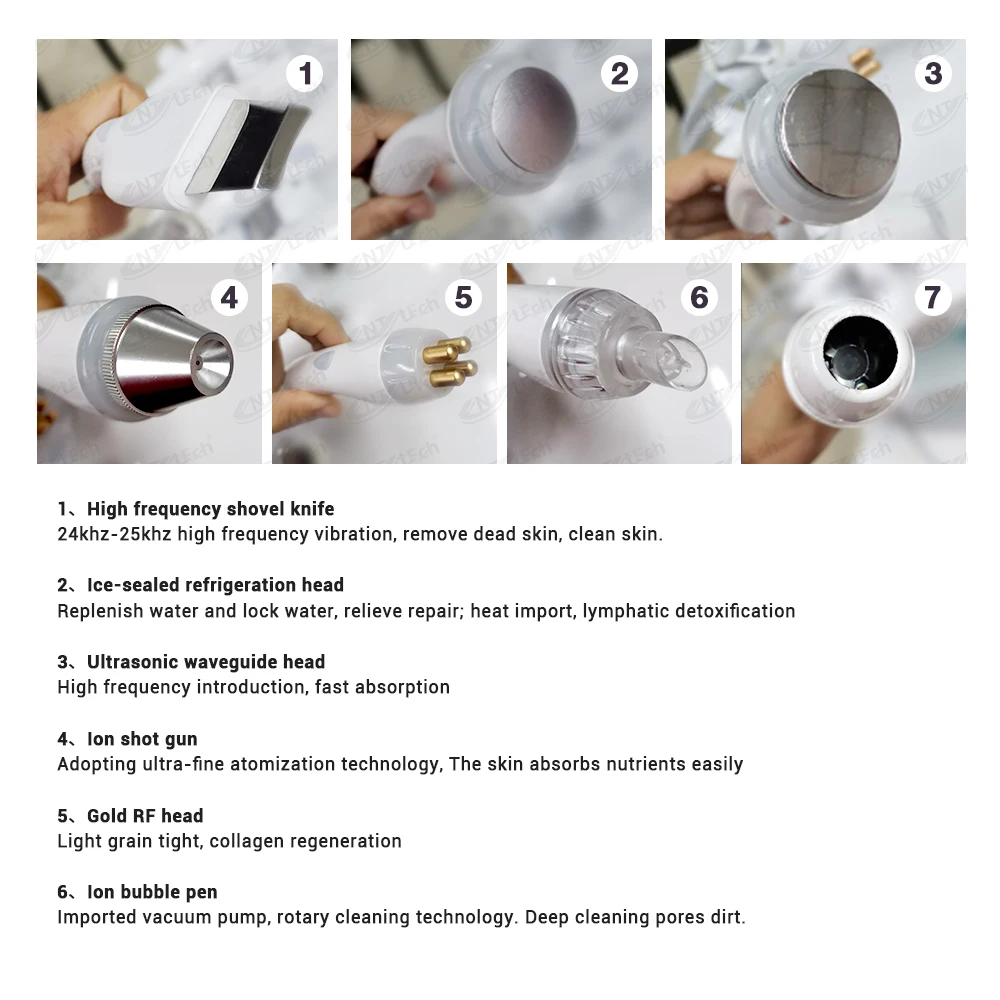 1

2

3

4

5

6

7

1、High frequency shovel knife
24khz-25khz high frequency vibration, remove dead skin, clean skin.

2、Ice-sealed refrigeration head
Replenish water and lock water, relieve repair; heat import, lymphatic detoxification

3、Ultrasonic waveguide head
High frequency introduction, fast absorption

4、Ion shot gun
Adopting ultra-fine atomization technology, The skin absorbs nutrients easily

5、Gold RF head
Light grain tight, collagen regeneration

6、Ion bubble pen
Imported vacuum pump, rotary cleaning technology. Deep cleaning pores dirt.