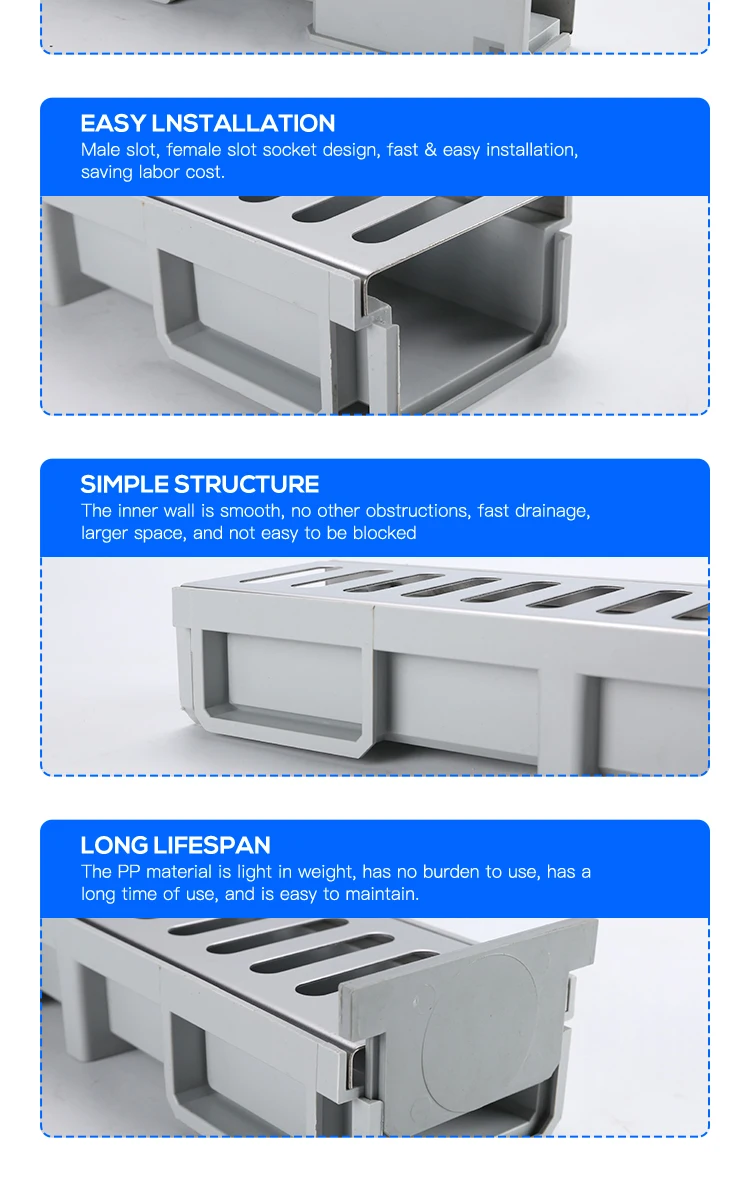 EASY LNSTALLATION
Male slot, female slot socket design, fast & easy installation, saving labor cost.

SIMPLE STRUCTURE
The inner wall is smooth, no other obstructions, fast drainage, larger space, and not easy to be blocked

LONG LIFESPAN
The PP material is light in weight, has no burden to use, has a long time of use, and is easy to maintain.