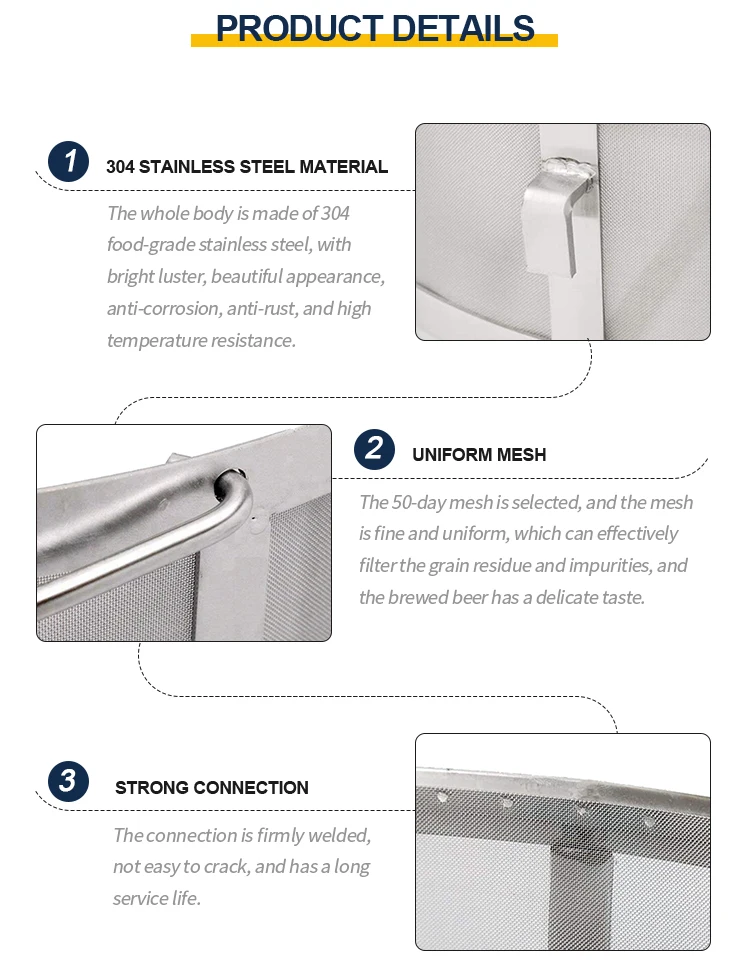 PRODUCT DETAILS

1 304 STAINLESS STEEL MATERIAL

The whole body is made of 304 food-grade stainless steel, with bright luster, beautiful appearance, anti-corrosion, anti-rust, and high temperature resistance.

2 UNIFORM MESH

The 50-day mesh is selected, and the mesh is fine and uniform, which can effectively filter the grain residue and impurities, and the brewed beer has a delicate taste.

3 STRONG CONNECTION

The connection is firmly welded, not easy to crack, and has a long service life.