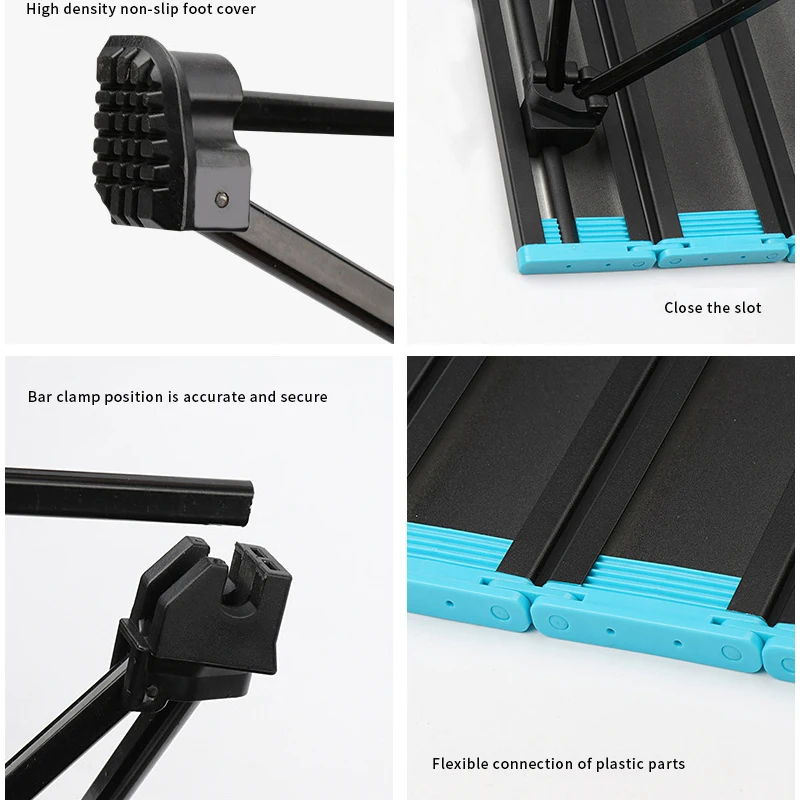 High density non-slip foot cover

Close the slot

Bar clamp position is accurate and secure

Flexible connection of plastic parts