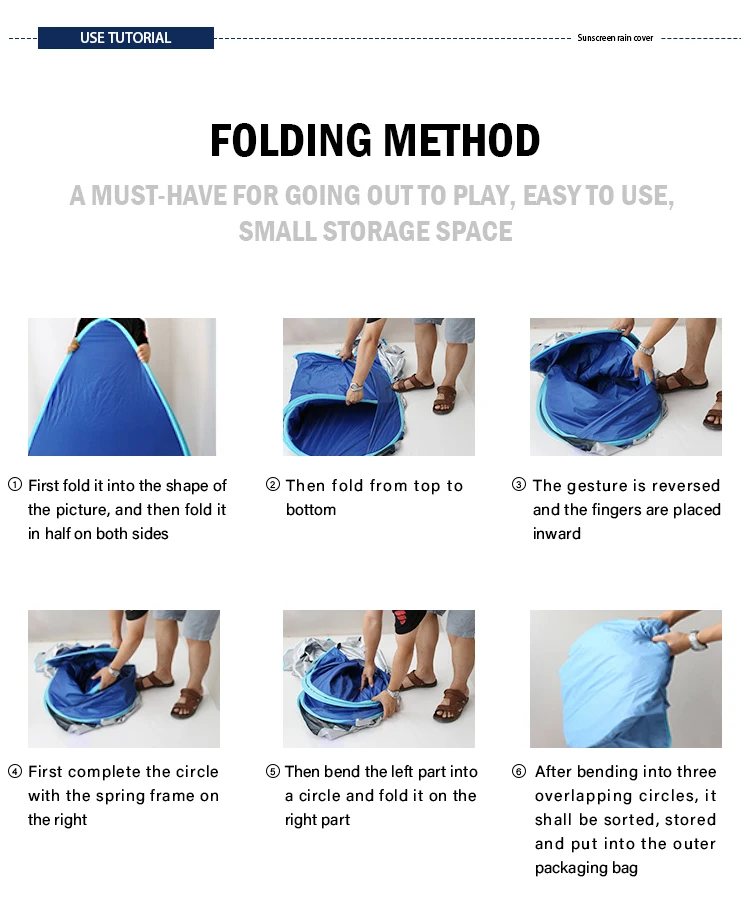 USE TUTORIAL

Sunscreen rain cover

FOLDING METHOD

A MUST-HAVE FOR GOING OUT TO PLAY, EASY TO USE, SMALL STORAGE SPACE

① First fold it into the shape of the picture, and then fold it in half on both sides

② Then fold from top to bottom

③ The gesture is reversed and the fingers are placed inward

④ First complete the circle with the spring frame on the right

⑤ Then bend the left part into a circle and fold it on the right part

⑥ After bending into three overlapping circles, it shall be sorted, stored and put into the outer packaging bag