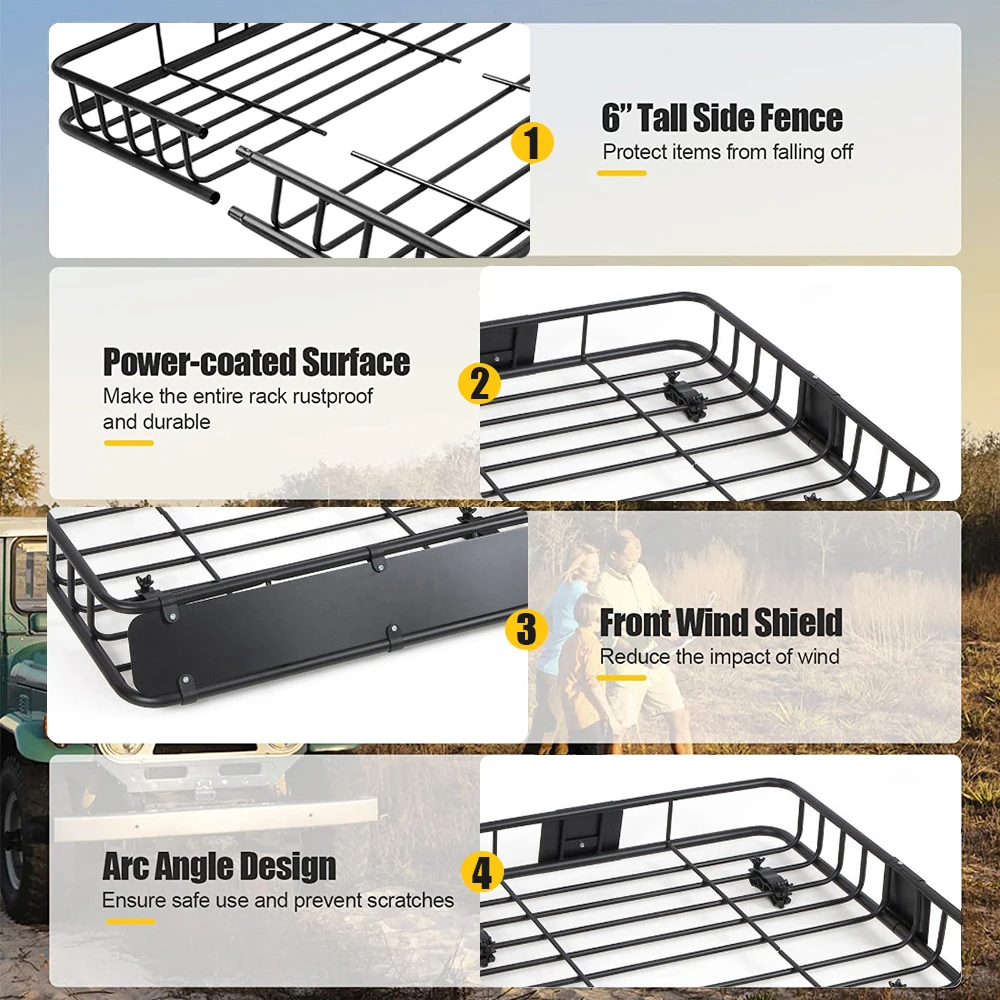 1

6” Tall Side Fence

Protect items from falling off

Power-coated Surface

Make the entire rack rustproof and durable

2

3

Front Wind Shield

Reduce the impact of wind

Arc Angle Design

Ensure safe use and prevent scratches

4