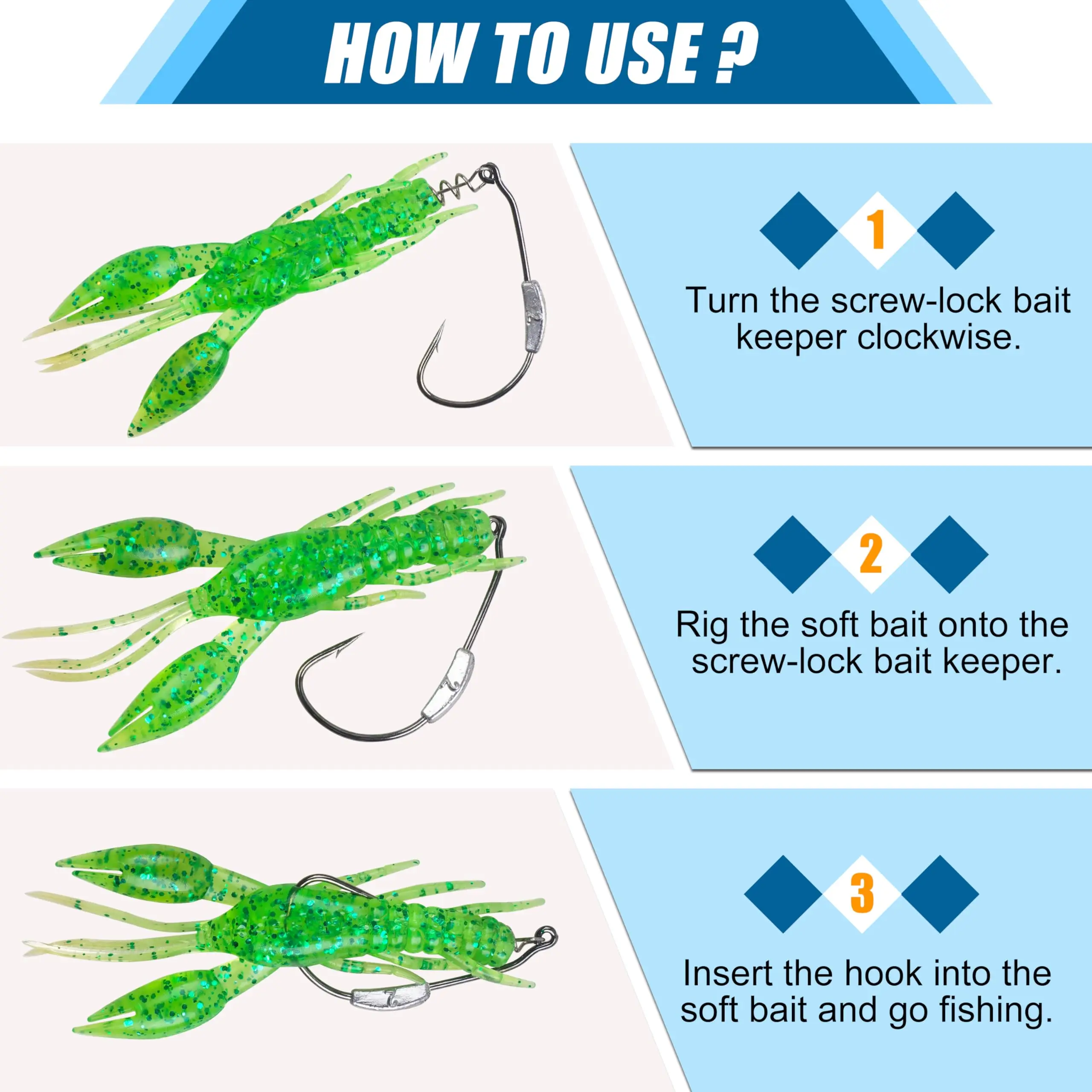 HOW TO USE ?

1

Turn the screw-lock bait keeper clockwise.

2

Rig the soft bait onto the screw-lock bait keeper.

3

Insert the hook into the soft bait and go fishing.