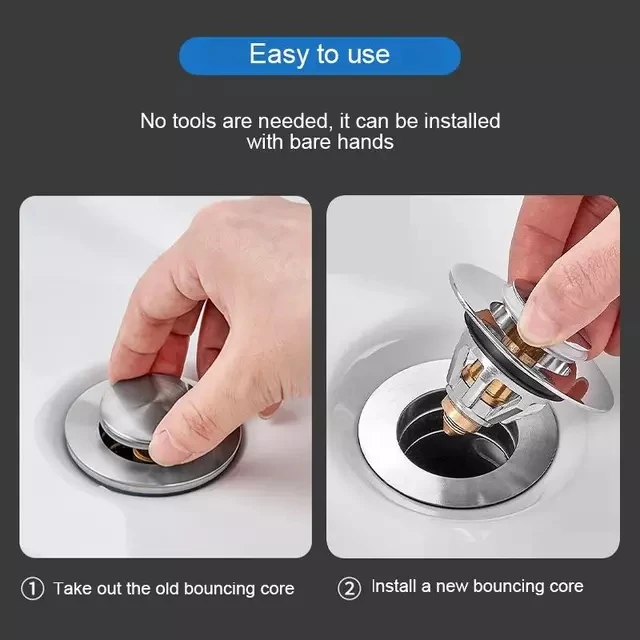 Easy to use

No tools are needed, it can be installed with bare hands

① Take out the old bouncing core

② Install a new bouncing core