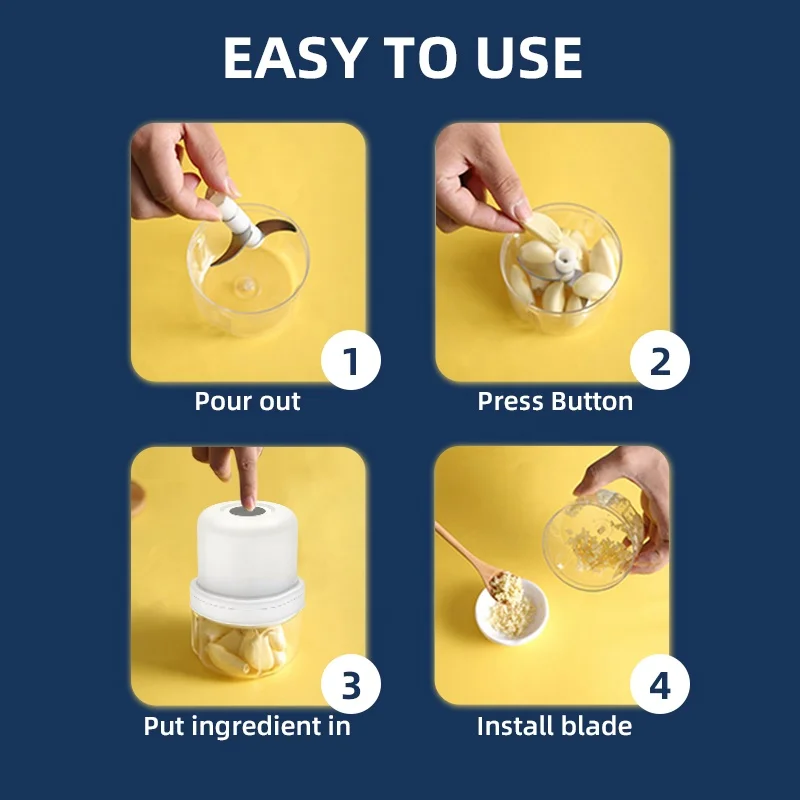 EASY TO USE

1
Pour out

2
Press Button

3
Put ingredient in

4
Install blade